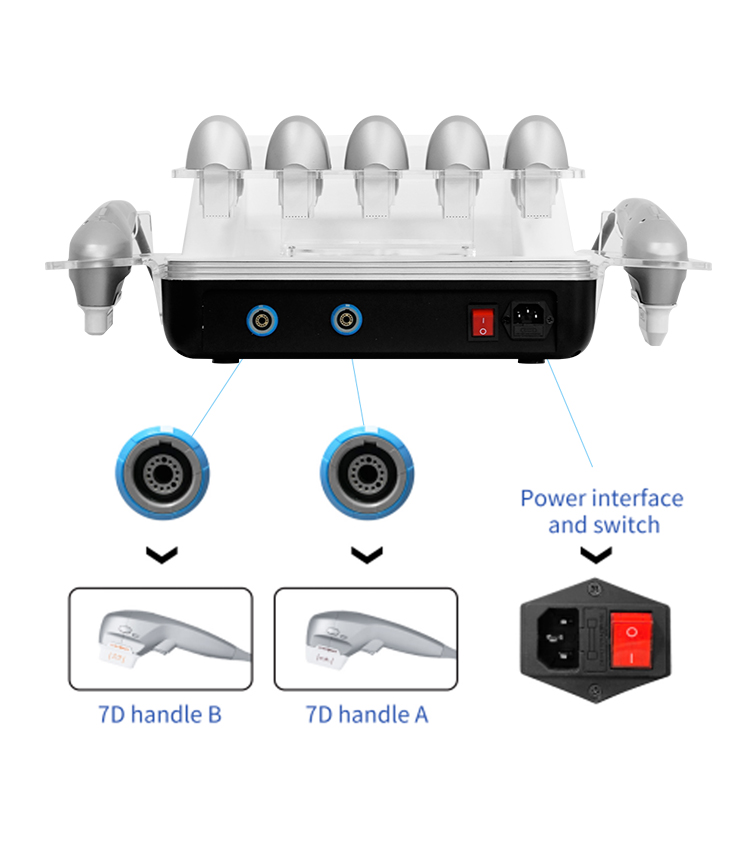 Power interface and switch

7D handle B

7D handle A