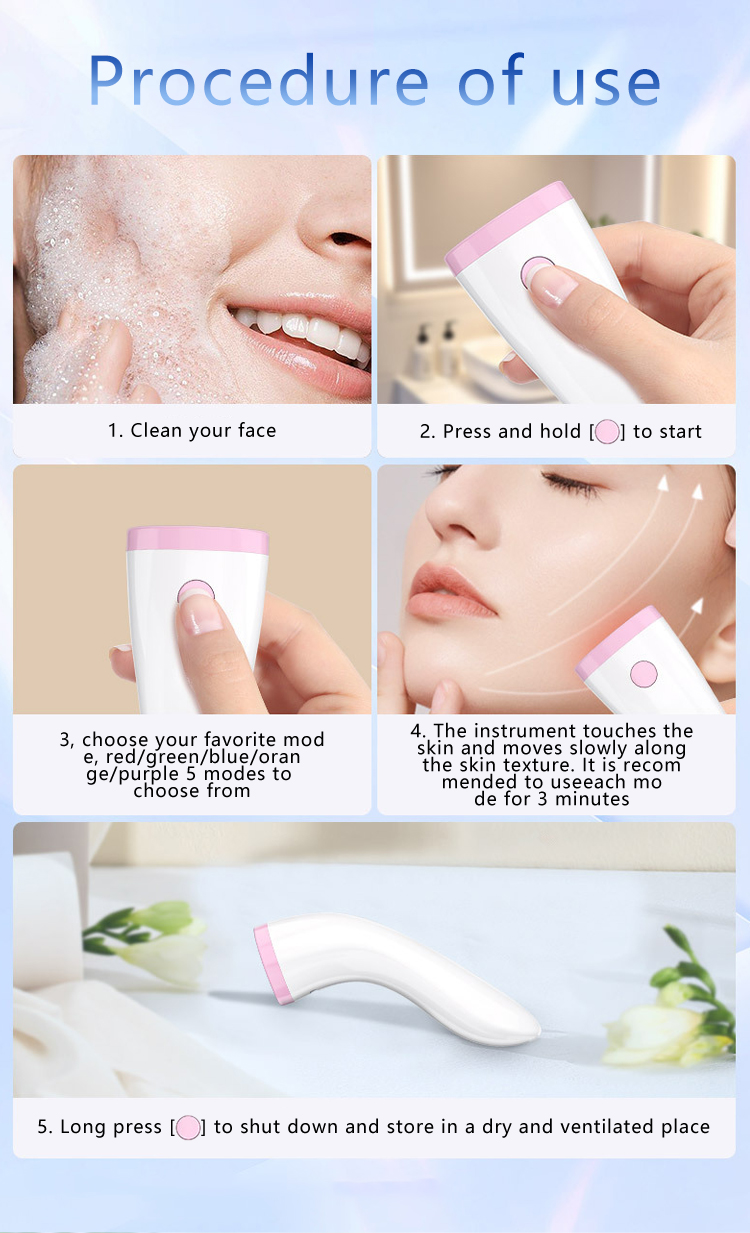 Procedure of use

1. Clean your face

2. Press and hold [ ] to start

3, choose your favorite mod e, red/green/blue/oran ge/purple 5 modes to choose from

4. The instrument touches the skin and moves slowly along the skin texture. It is recom mended to useeach mo de for 3 minutes

5. Long press [ ] to shut down and store in a dry and ventilated place