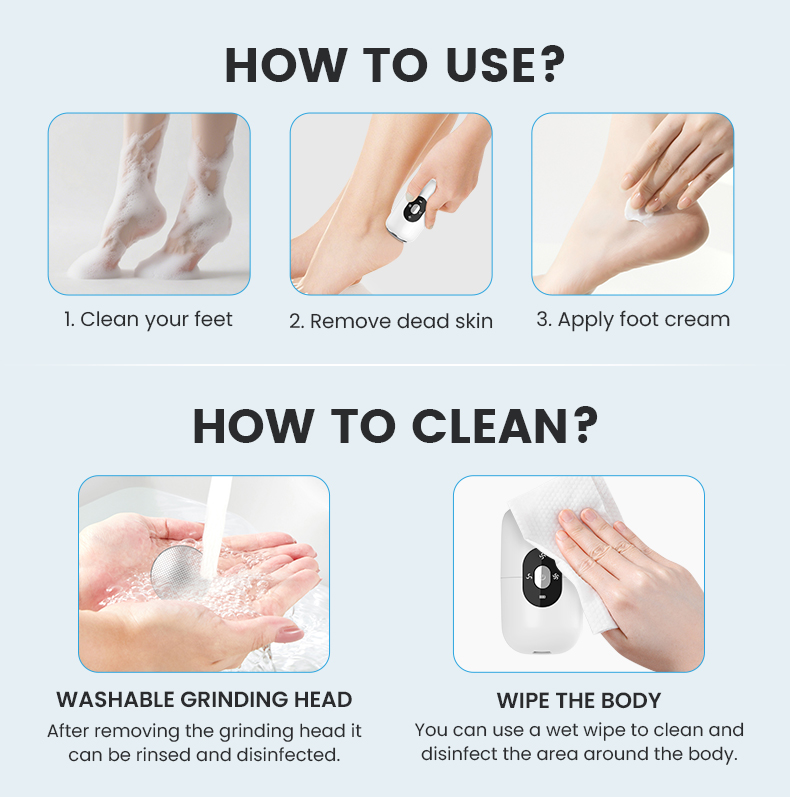 HOW TO USE?

1. Clean your feet

2. Remove dead skin

3. Apply foot cream

HOW TO CLEAN?

WASHABLE GRINDING HEAD

After removing the grinding head it can be rinsed and disinfected.

WIPE THE BODY

You can use a wet wipe to clean and disinfect the area around the body.