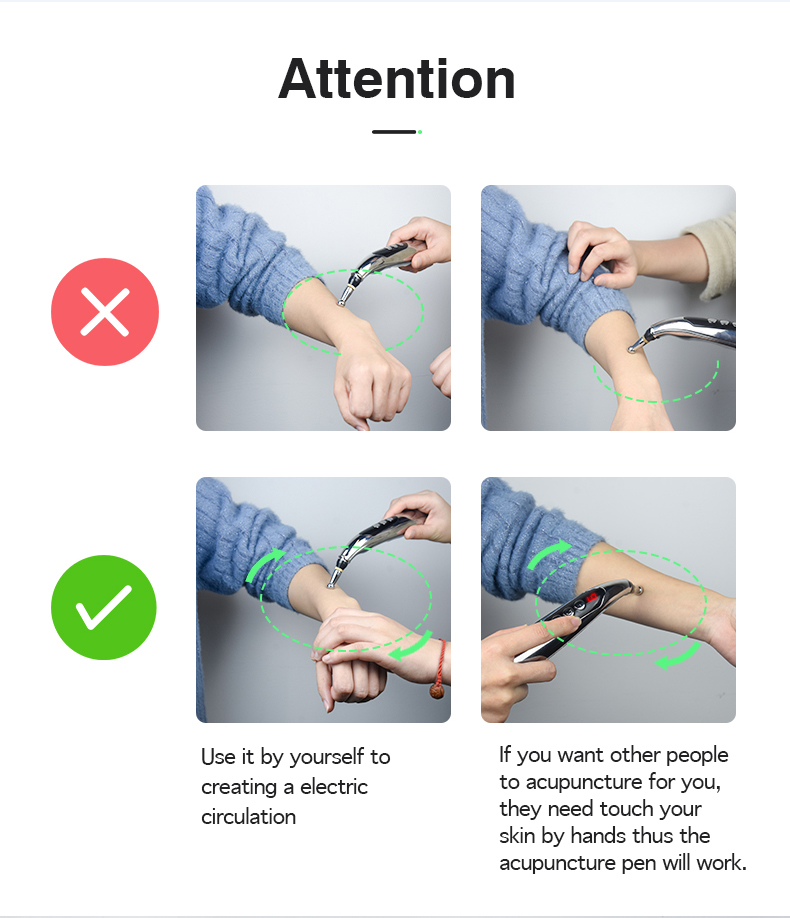 Attention

Use it by yourself to creating a electric circulation

If you want other people to acupuncture for you, they need touch your skin by hands thus the acupuncture pen will work.