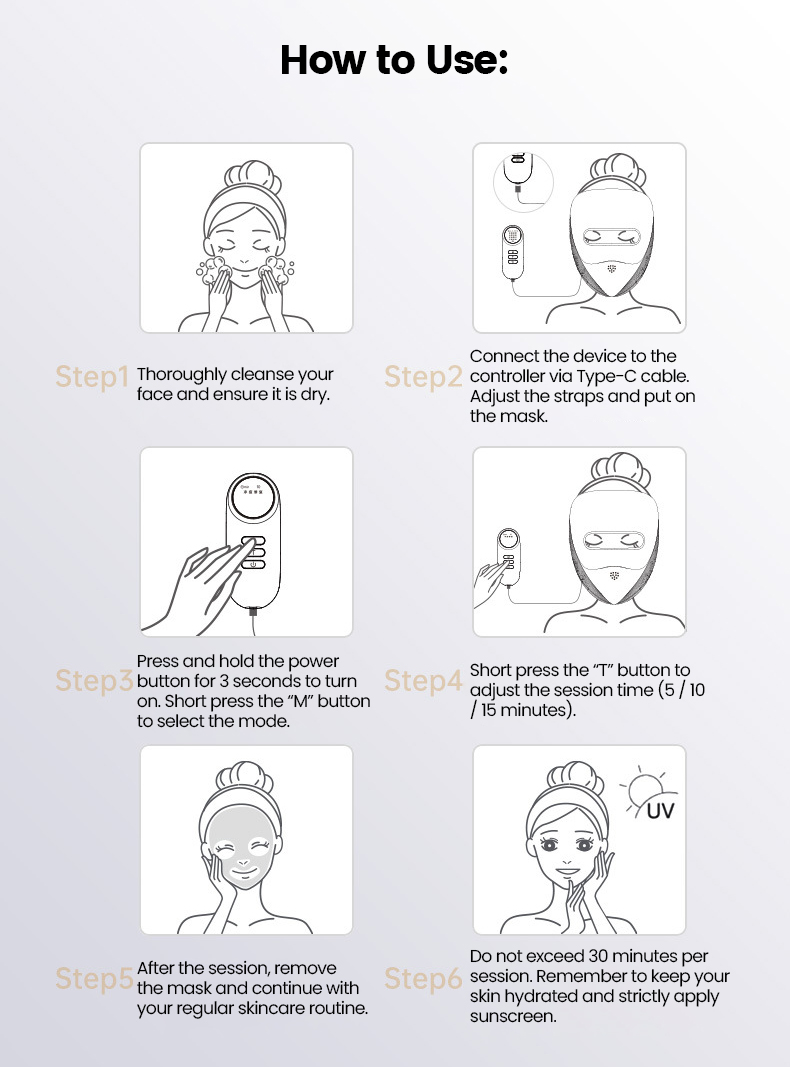 How to Use:

Step1 Thoroughly cleanse your face and ensure it is dry.

Step2 Connect the device to the controller via Type-C cable. Adjust the straps and put on the mask.

Step3 Press and hold the power button for 3 seconds to turn on. Short press the "M" button to select the mode.

Step4 Short press the "T" button to adjust the session time (5 / 10 / 15 minutes).

Step5 After the session, remove the mask and continue with your regular skincare routine.

UV

Step6 Do not exceed 30 minutes per session. Remember to keep your skin hydrated and strictly apply sunscreen.