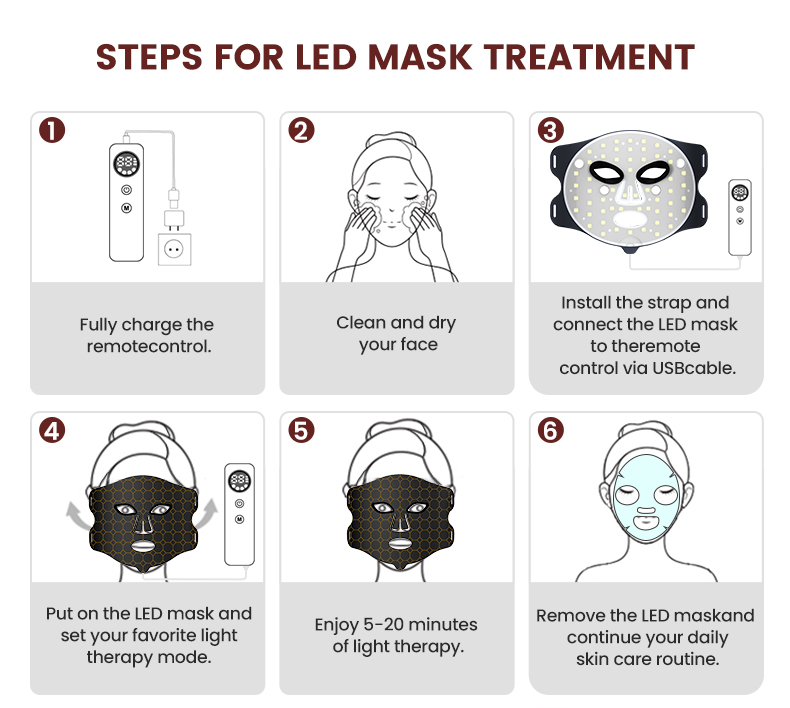 STEPS FOR LED MASK TREATMENT

1

Fully charge the remotecontrol.

2

Clean and dry your face

3

Install the strap and connect the LED mask to theremote control via USBcable.

4

Put on the LED mask and set your favorite light therapy mode.

5

Enjoy 5-20 minutes of light therapy.

6

Remove the LED maskand continue your daily skin care routine.