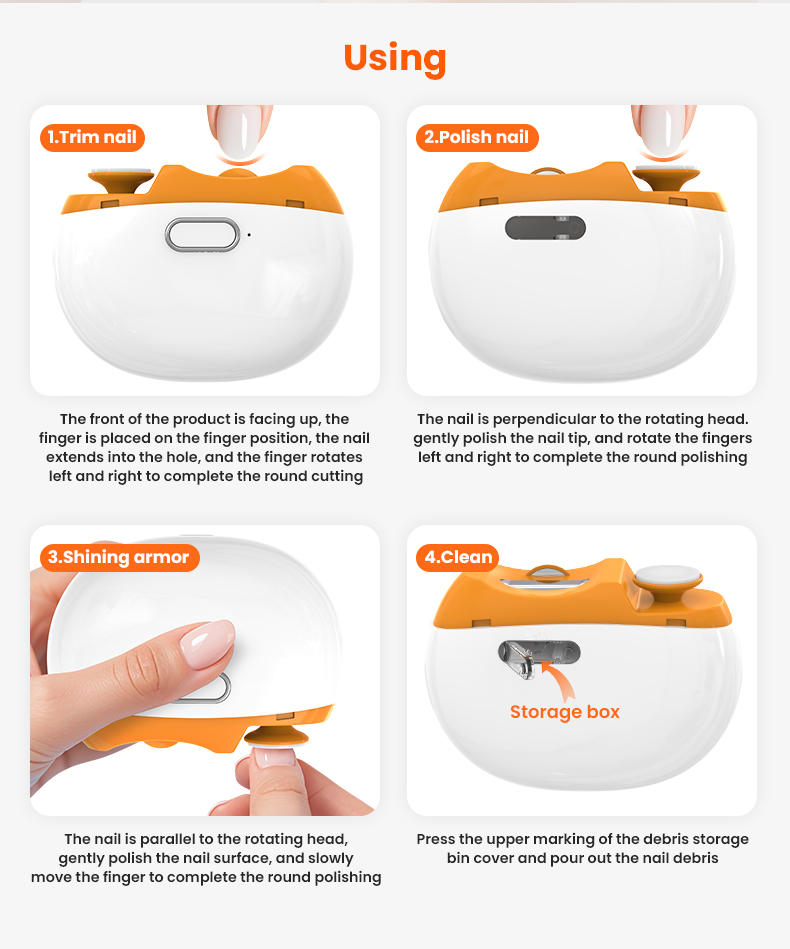 Using

1.Trim nail

The front of the product is facing up, the finger is placed on the finger position, the nail extends into the hole, and the finger rotates left and right to complete the round cutting

2.Polish nail

The nail is perpendicular to the rotating head. gently polish the nail tip, and rotate the fingers left and right to complete the round polishing

3.Shining armor

The nail is parallel to the rotating head, gently polish the nail surface, and slowly move the finger to complete the round polishing

4.Clean

Storage box

Press the upper marking of the debris storage bin cover and pour out the nail debris