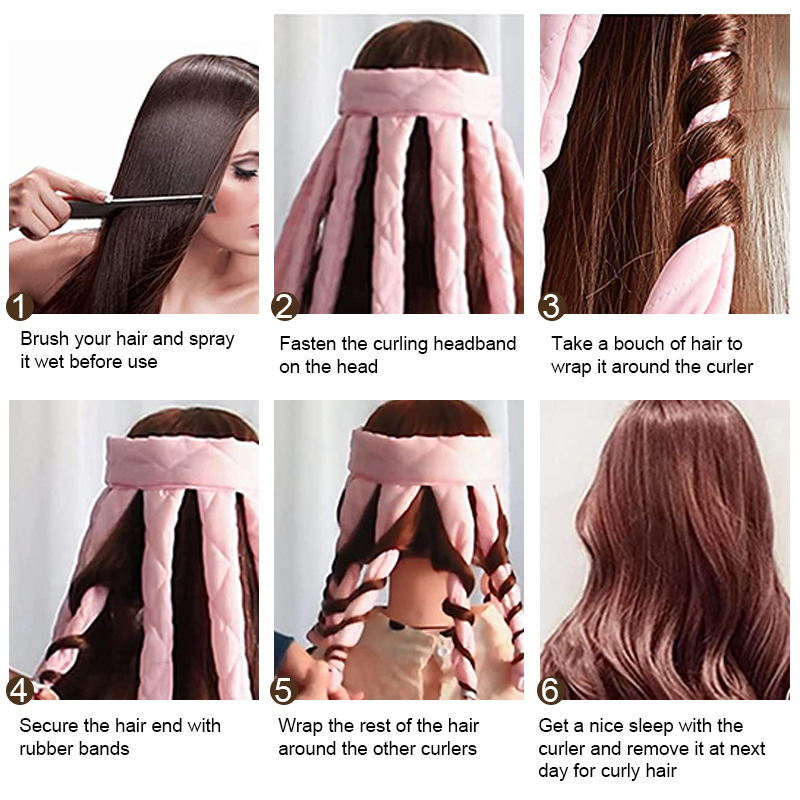 1
Brush your hair and spray it wet before use

2
Fasten the curling headband on the head

3
Take a bouch of hair to wrap it around the curler

4
Secure the hair end with rubber bands

5
Wrap the rest of the hair around the other curlers

6
Get a nice sleep with the curler and remove it at next day for curly hair