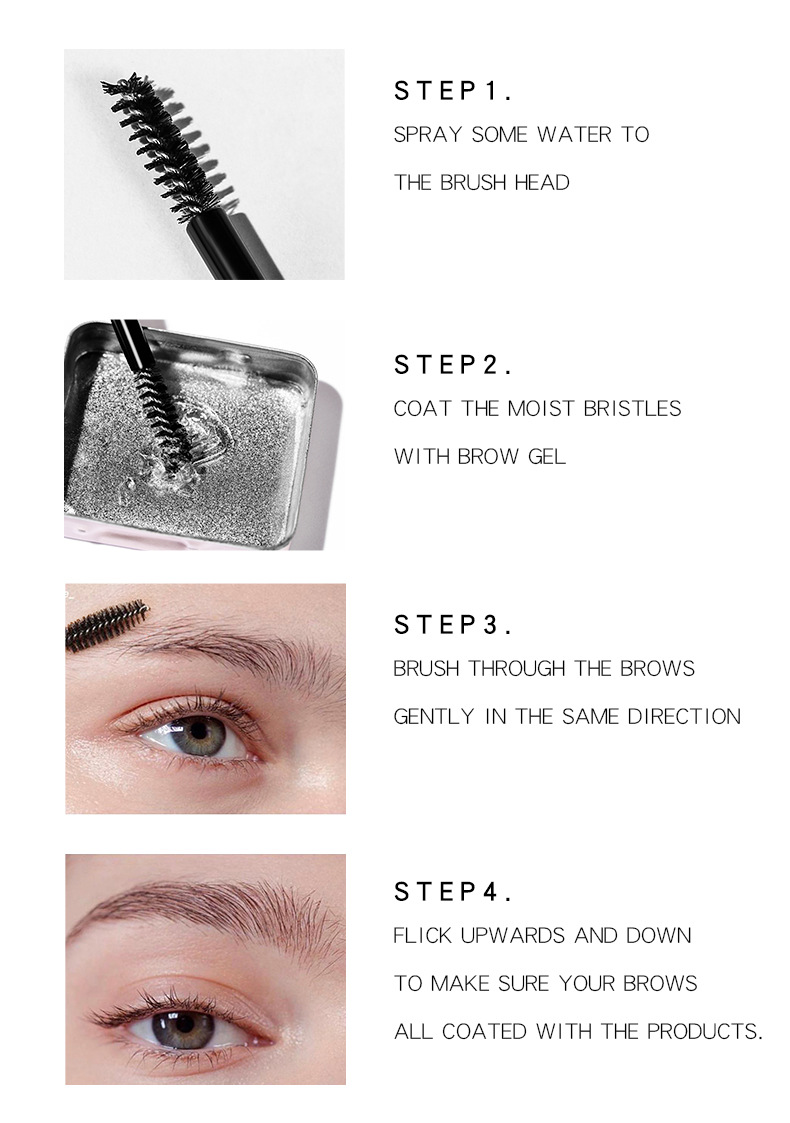 STEP1.
SPRAY SOME WATER TO THE BRUSH HEAD

STEP2.
COAT THE MOIST BRISTLES WITH BROW GEL

STEP3.
BRUSH THROUGH THE BROWS GENTLY IN THE SAME DIRECTION

STEP4.
FLICK UPWARDS AND DOWN TO MAKE SURE YOUR BROWS ALL COATED WITH THE PRODUCTS.