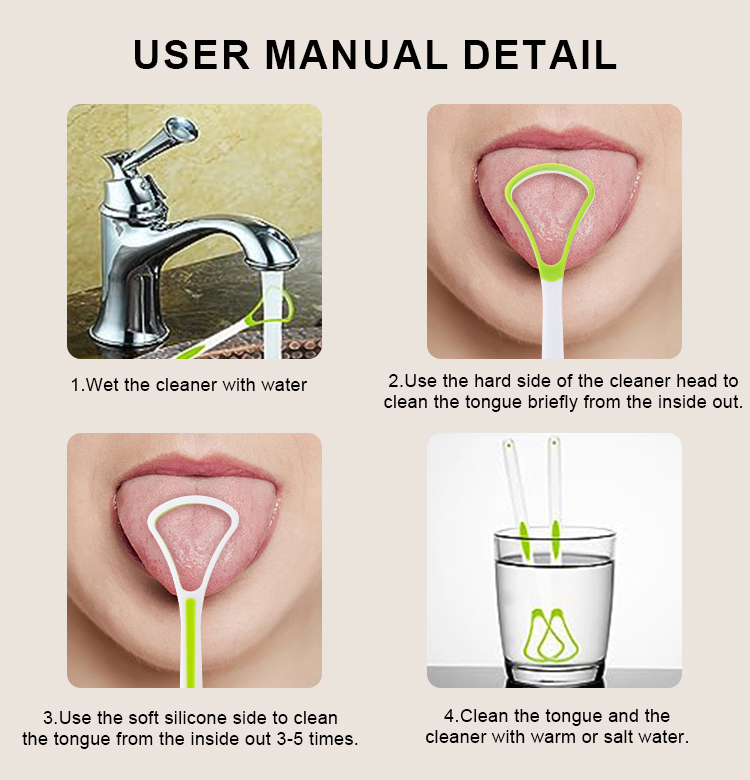 USER MANUAL DETAIL

1.Wet the cleaner with water

2.Use the hard side of the cleaner head to clean the tongue briefly from the inside out.

3.Use the soft silicone side to clean the tongue from the inside out 3-5 times.

4.Clean the tongue and the cleaner with warm or salt water.