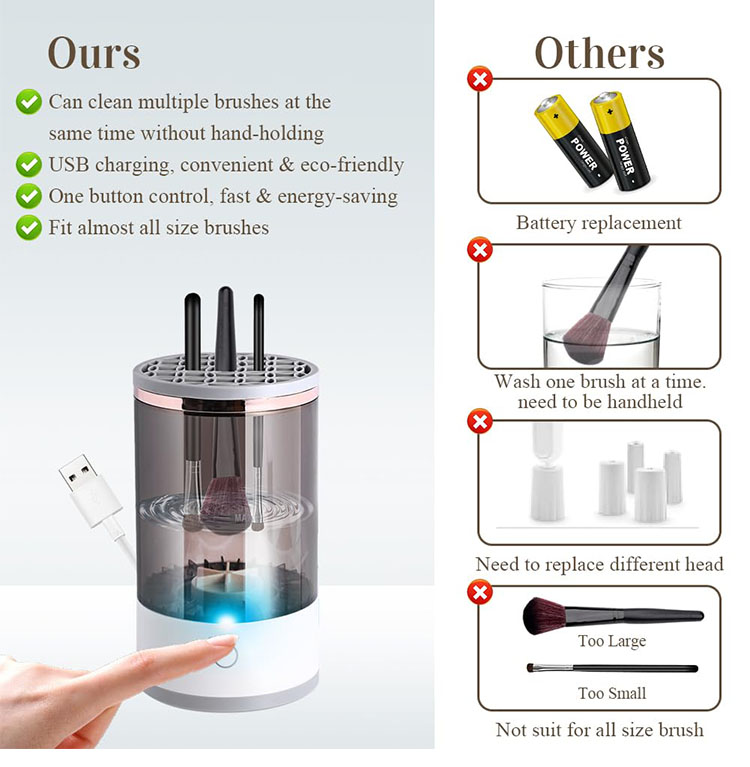 Ours

Can clean multiple brushes at the same time without hand-holding

USB charging, convenient & eco-friendly

One button control, fast & energy-saving

Fit almost all size brushes

Others

POWER

POWER

Battery replacement

Wash one brush at a time. need to be handheld

Need to replace different head

Too Large

Too Small

Not suit for all size brush