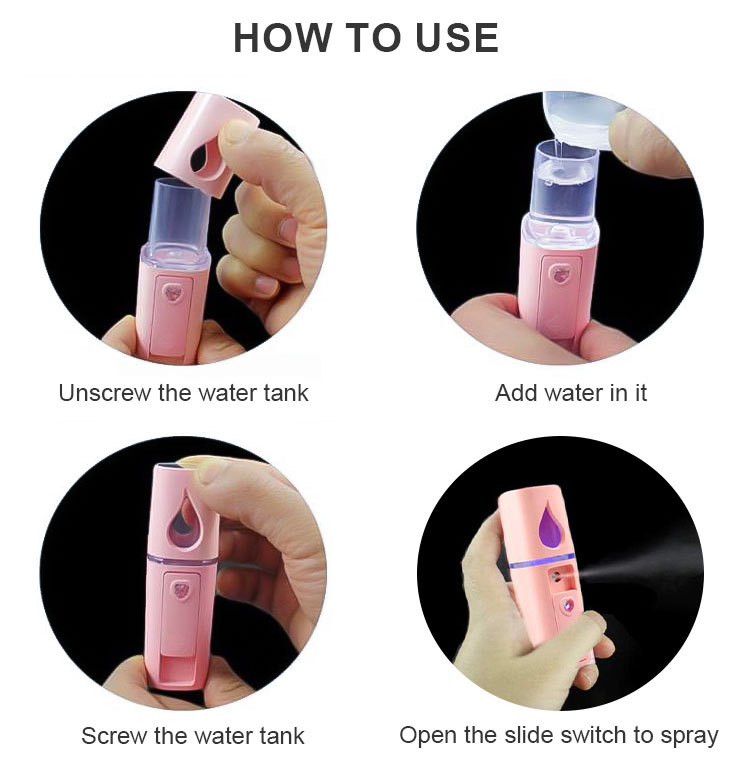 HOW TO USE

Unscrew the water tank

Add water in it

Screw the water tank

Open the slide switch to spray