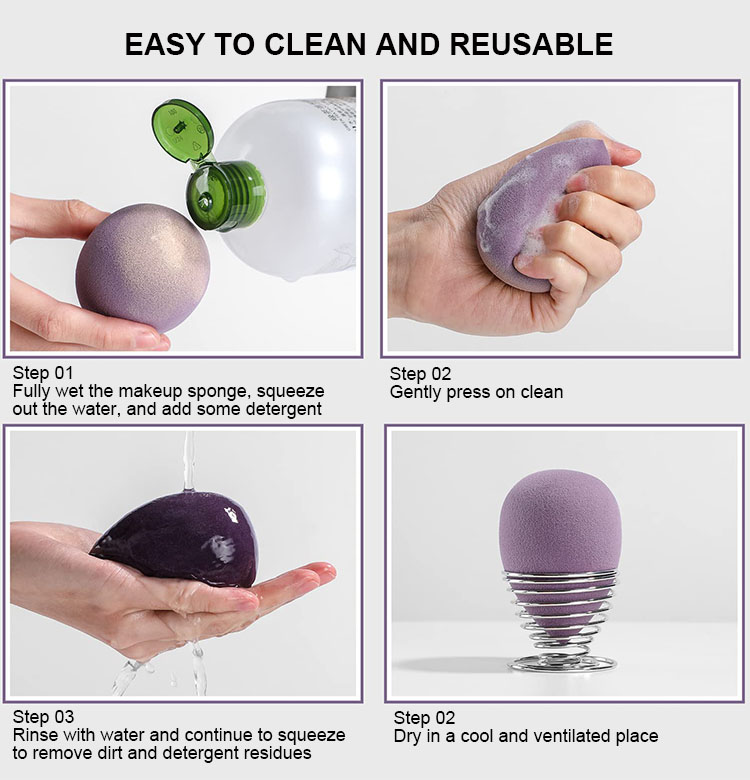 EASY TO CLEAN AND REUSABLE

Step 01
Fully wet the makeup sponge, squeeze out the water, and add some detergent

Step 02
Gently press on clean

Step 03
Rinse with water and continue to squeeze to remove dirt and detergent residues

Step 02
Dry in a cool and ventilated place