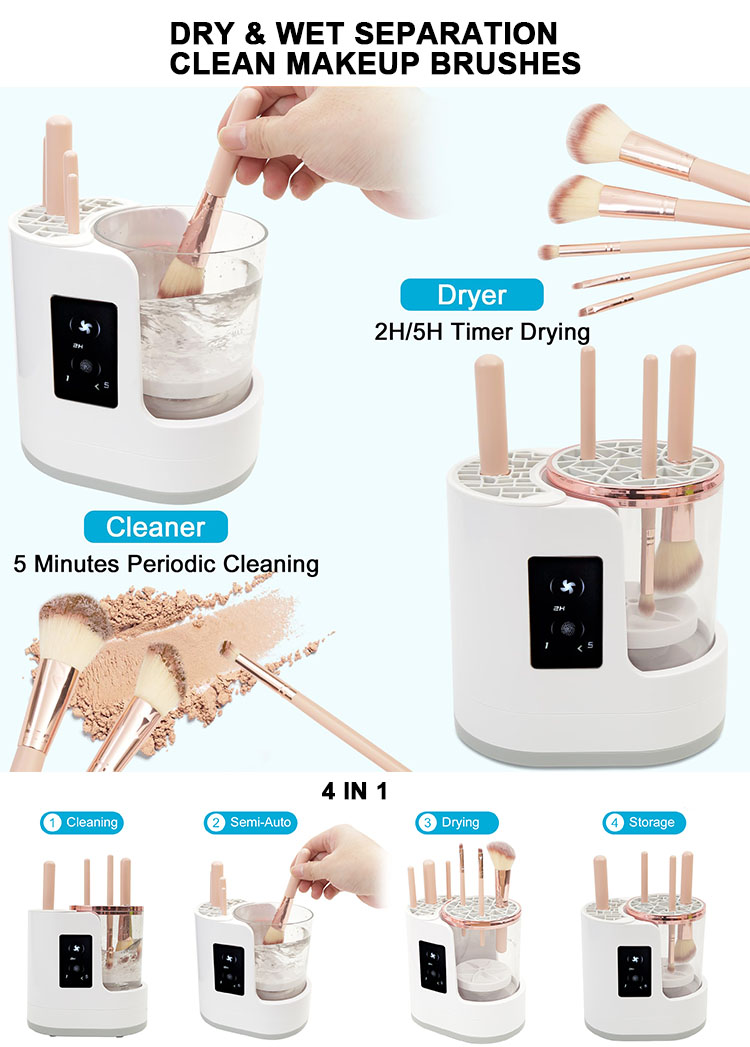 DRY & WET SEPARATION
CLEAN MAKEUP BRUSHES

2H
1 < 5

Dryer
2H/5H Timer Drying

Cleaner
5 Minutes Periodic Cleaning

2H
1 < 5

4 IN 1

1 Cleaning
2 Semi-Auto
3 Drying
4 Storage