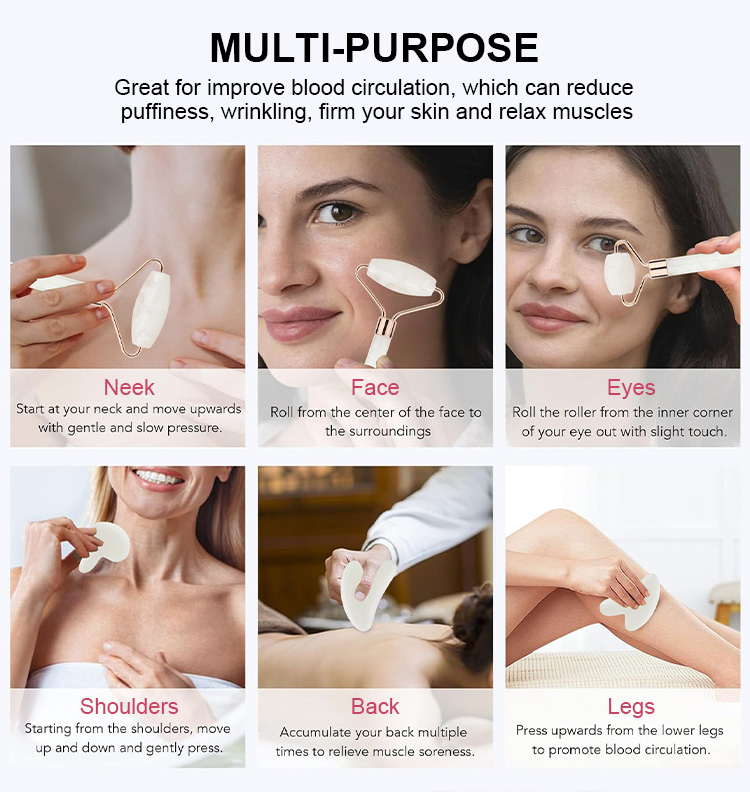 MULTI-PURPOSE

Great for improve blood circulation, which can reduce puffiness, wrinkling, firm your skin and relax muscles

Neek
Start at your neck and move upwards with gentle and slow pressure.

Face
Roll from the center of the face to the surroundings

Eyes
Roll the roller from the inner corner of your eye out with slight touch.

Shoulders
Starting from the shoulders, move up and down and gently press.

Back
Accumulate your back multiple times to relieve muscle soreness.

Legs
Press upwards from the lower legs to promote blood circulation.