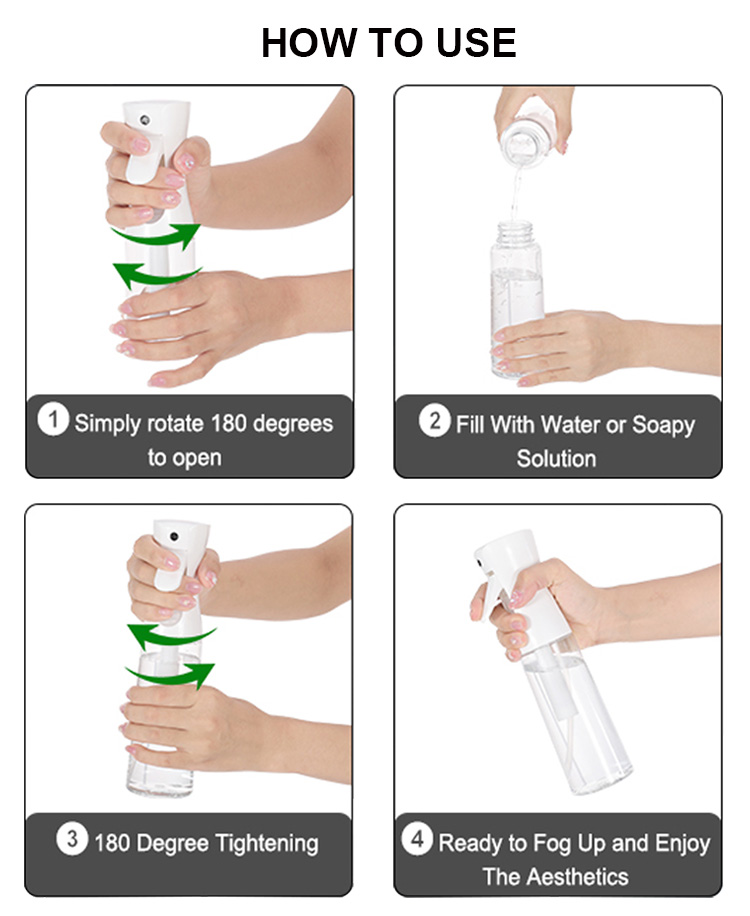 HOW TO USE

1 Simply rotate 180 degrees to open

2 Fill With Water or Soapy Solution

3 180 Degree Tightening

4 Ready to Fog Up and Enjoy The Aesthetics