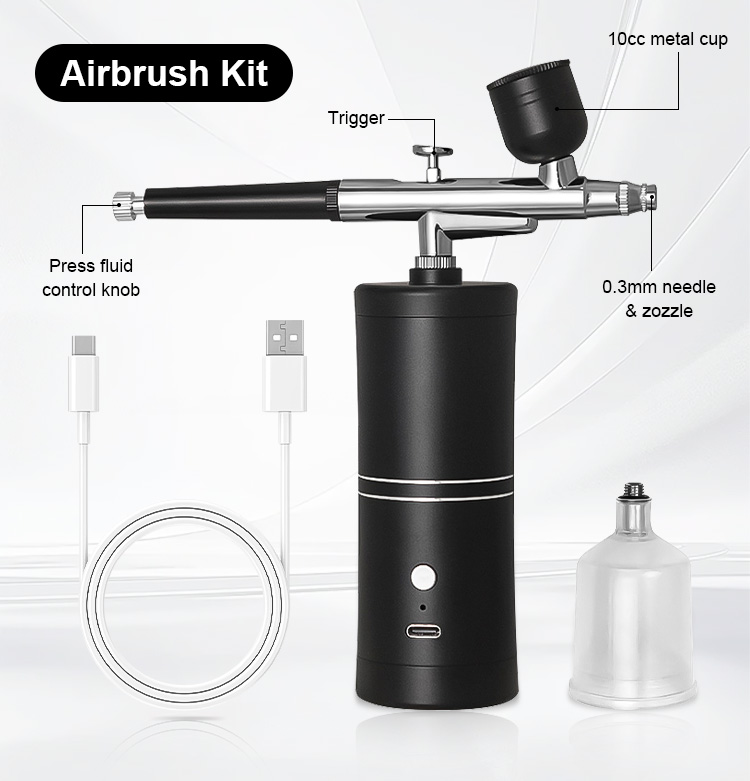 Airbrush Kit

10cc metal cup

Trigger

Press fluid control knob

0.3mm needle & zozzle