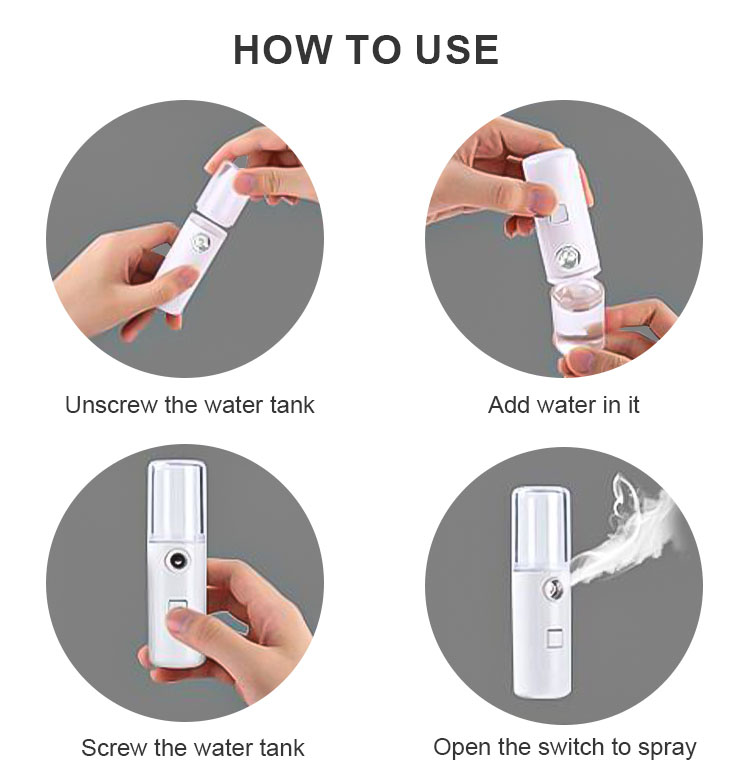 HOW TO USE

Unscrew the water tank

Add water in it

Screw the water tank

Open the switch to spray