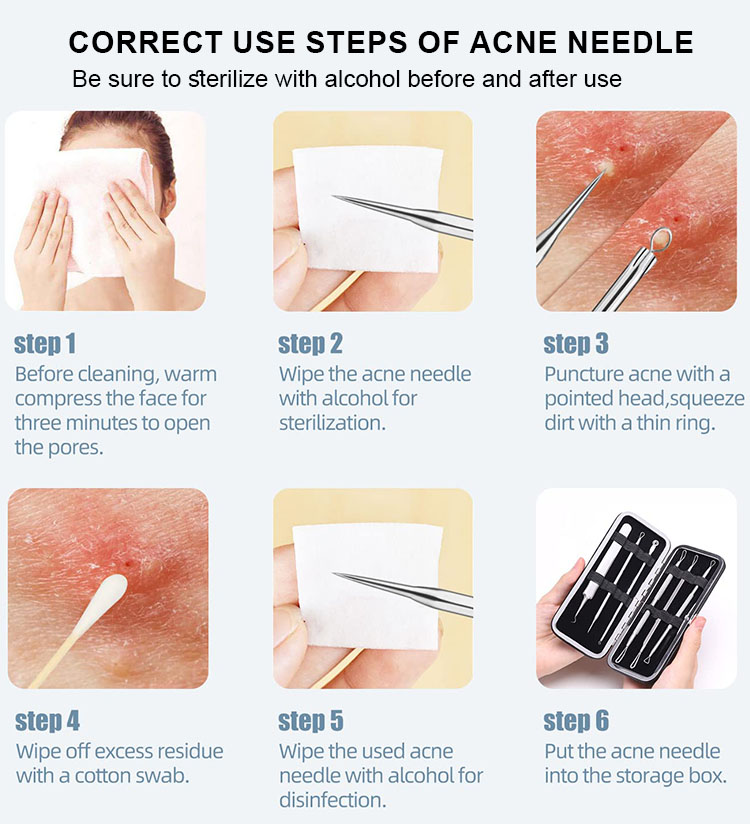 CORRECT USE STEPS OF ACNE NEEDLE
Be sure to sterilize with alcohol before and after use

step 1
Before cleaning, warm compress the face for three minutes to open the pores.

step 2
Wipe the acne needle with alcohol for sterilization.

step 3
Puncture acne with a pointed head,squeeze dirt with a thin ring.

step 4
Wipe off excess residue with a cotton swab.

step 5
Wipe the used acne needle with alcohol for disinfection.

step 6
Put the acne needle into the storage box.