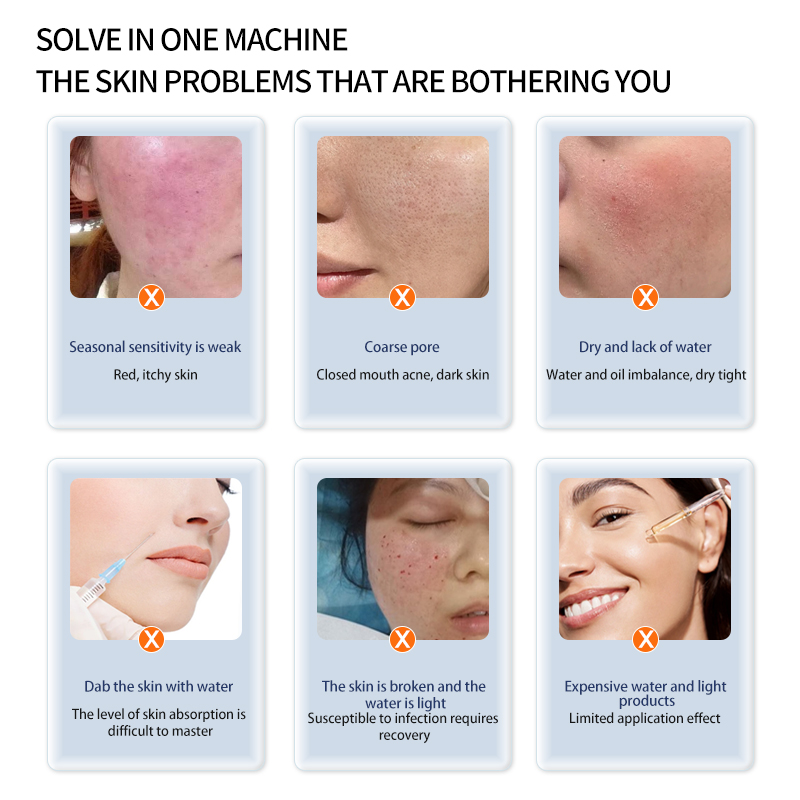 SOLVE IN ONE MACHINE
THE SKIN PROBLEMS THAT ARE BOTHERING YOU

X

Seasonal sensitivity is weak
Red, itchy skin

X

Coarse pore
Closed mouth acne, dark skin

X

Dry and lack of water
Water and oil imbalance, dry tight

X

Dab the skin with water
The level of skin absorption is difficult to master

X

The skin is broken and the water is light
Susceptible to infection requires recovery

X

Expensive water and light products
Limited application effect