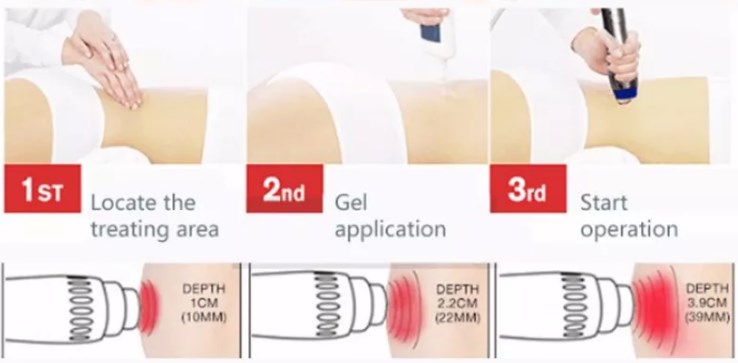 1ST Locate the treating area

2nd Gel application

3rd Start operation

DEPTH 1CM (10MM)

DEPTH 2.2CM (22MM)

DEPTH 3.9CM (39MM)