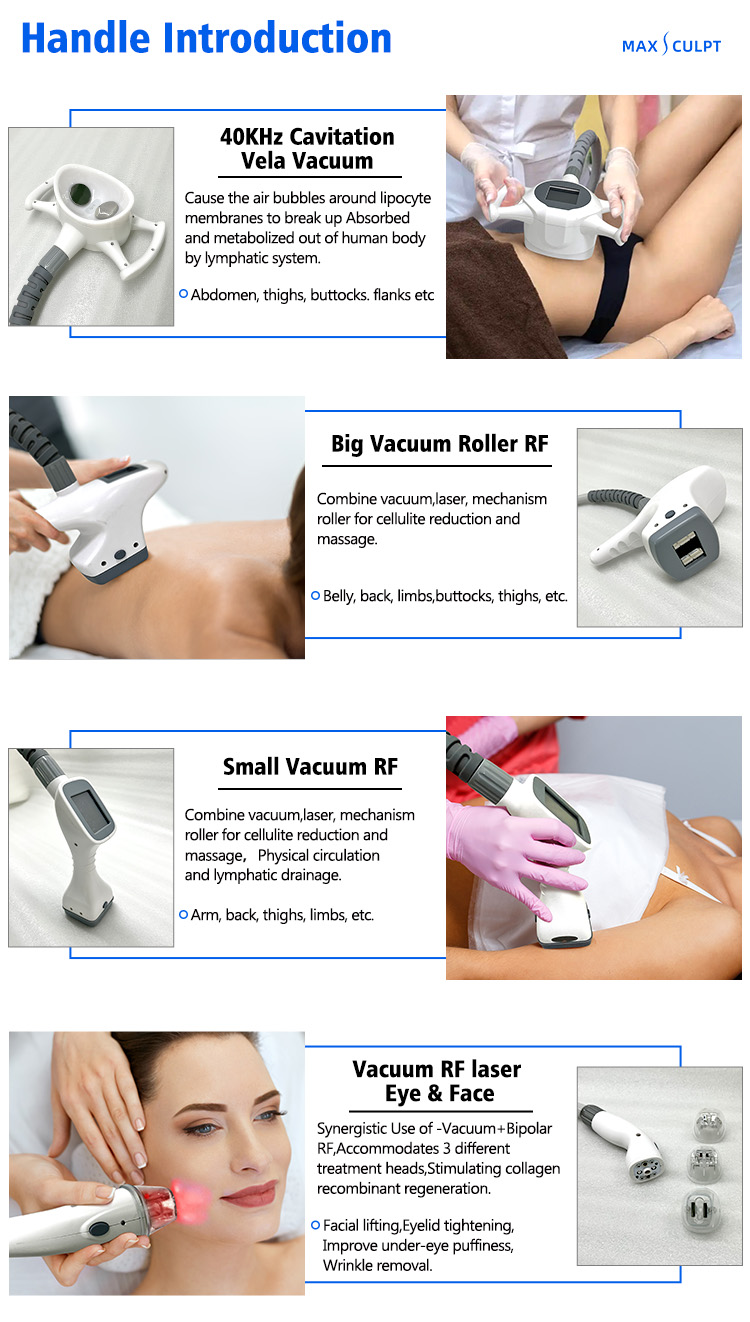 Handle Introduction

MAX SCULPT

40KHz Cavitation Vela Vacuum

Cause the air bubbles around lipocyte membranes to break up Absorbed and metabolized out of human body by lymphatic system.

Abdomen, thighs, buttocks. flanks etc

Big Vacuum Roller RF

Combine vacuum,laser, mechanism roller for cellulite reduction and massage.

Belly, back, limbs,buttocks, thighs, etc.

Small Vacuum RF

Combine vacuum,laser, mechanism roller for cellulite reduction and massage, Physical circulation and lymphatic drainage.

Arm, back, thighs, limbs, etc.

Vacuum RF laser Eye & Face

Synergistic Use of -Vacuum+Bipolar RF,Accommodates 3 different treatment heads,Stimulating collagen recombinant regeneration.

Facial lifting,Eyelid tightening, Improve under-eye puffiness, Wrinkle removal.