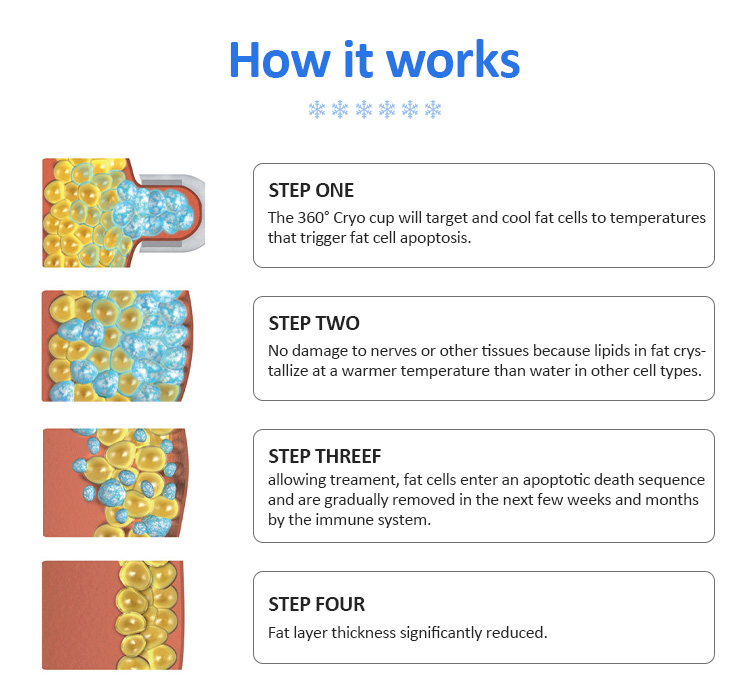 How it works

❄❄❄❄❄❄

STEP ONE
The 360° Cryo cup will target and cool fat cells to temperatures that trigger fat cell apoptosis.

STEP TWO
No damage to nerves or other tissues because lipids in fat crystallize at a warmer temperature than water in other cell types.

STEP THREEF
allowing treament, fat cells enter an apoptotic death sequence and are gradually removed in the next few weeks and months by the immune system.

STEP FOUR
Fat layer thickness significantly reduced.