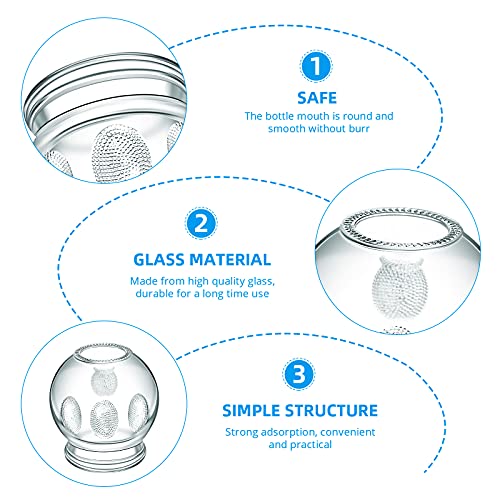 1
SAFE
The bottle mouth is round and smooth without burr

2
GLASS MATERIAL
Made from high quality glass, durable for a long time use

3
SIMPLE STRUCTURE
Strong adsorption, convenient and practical