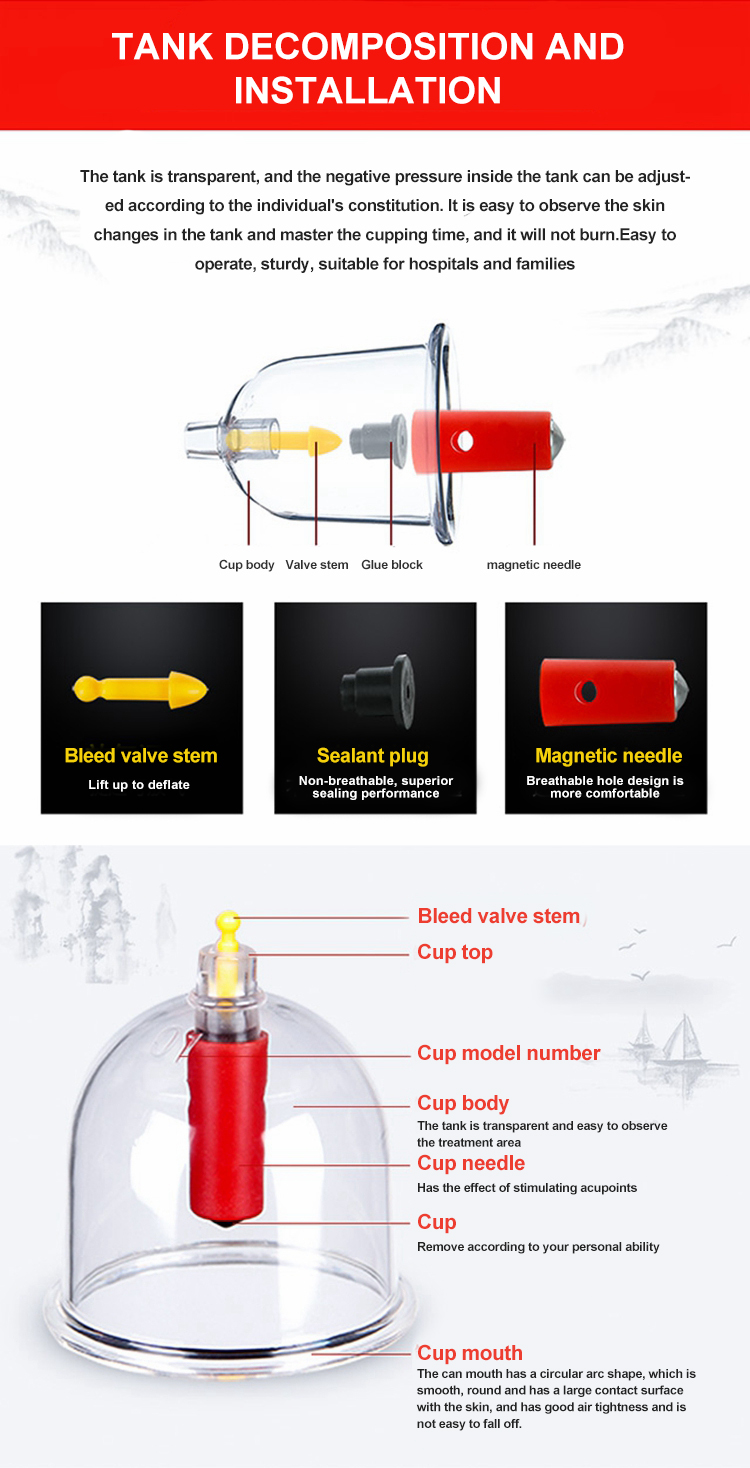 TANK DECOMPOSITION AND INSTALLATION

The tank is transparent, and the negative pressure inside the tank can be adjusted according to the individual's constitution. It is easy to observe the skin changes in the tank and master the cupping time, and it will not burn.Easy to operate, sturdy, suitable for hospitals and families

Cup body Valve stem Glue block magnetic needle

Bleed valve stem
Lift up to deflate

Sealant plug
Non-breathable, superior sealing performance

Magnetic needle
Breathable hole design is more comfortable

Bleed valve stem

Cup top

Cup model number

Cup body
The tank is transparent and easy to observe the treatment area

Cup needle
Has the effect of stimulating acupoints

Cup
Remove according to your personal ability

Cup mouth
The can mouth has a circular arc shape, which is smooth, round and has a large contact surface with the skin, and has good air tightness and is not easy to fall off.