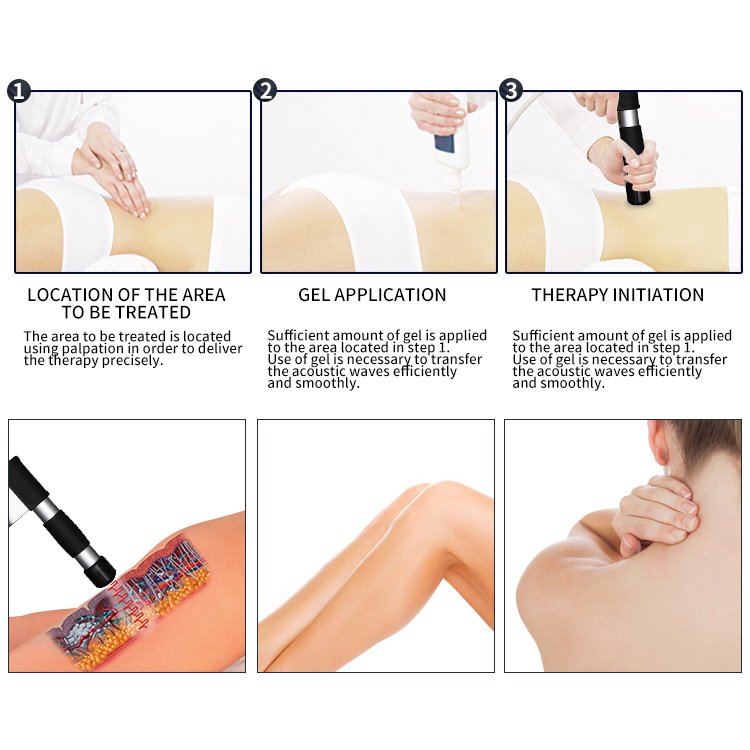 1

LOCATION OF THE AREA TO BE TREATED

The area to be treated is located using palpation in order to deliver the therapy precisely.

2

GEL APPLICATION

Sufficient amount of gel is applied to the area located in step 1. Use of gel is necessary to transfer the acoustic waves efficiently and smoothly.

3

THERAPY INITIATION

Sufficient amount of gel is applied to the area located in step 1. Use of gel is necessary to transfer the acoustic waves efficiently and smoothly.