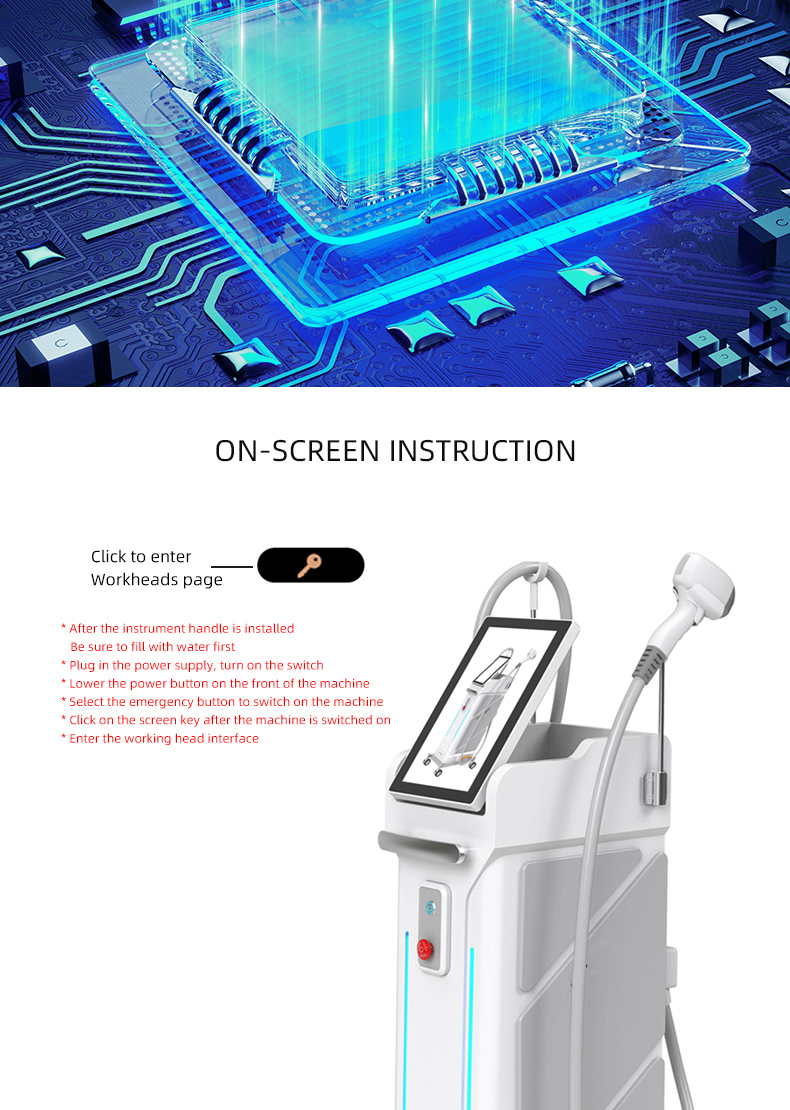 ON-SCREEN INSTRUCTION

Click to enter Workheads page

* After the instrument handle is installed
Be sure to fill with water first
* Plug in the power supply, turn on the switch
* Lower the power button on the front of the machine
* Select the emergency button to switch on the machine
* Click on the screen key after the machine is switched on
* Enter the working head interface