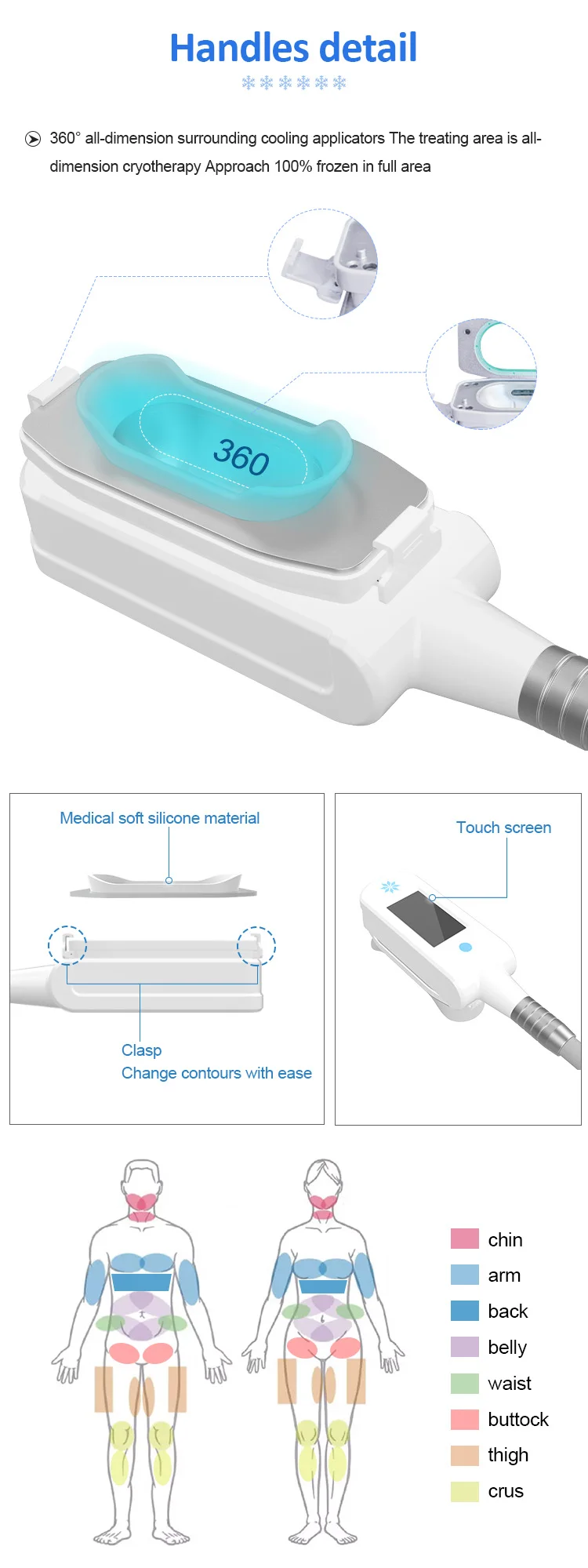 Handles detail

360° all-dimension surrounding cooling applicators The treating area is all-dimension cryotherapy Approach 100% frozen in full area

360

Medical soft silicone material

Clasp
Change contours with ease

Touch screen

chin
arm
back
belly
waist
buttock
thigh
crus