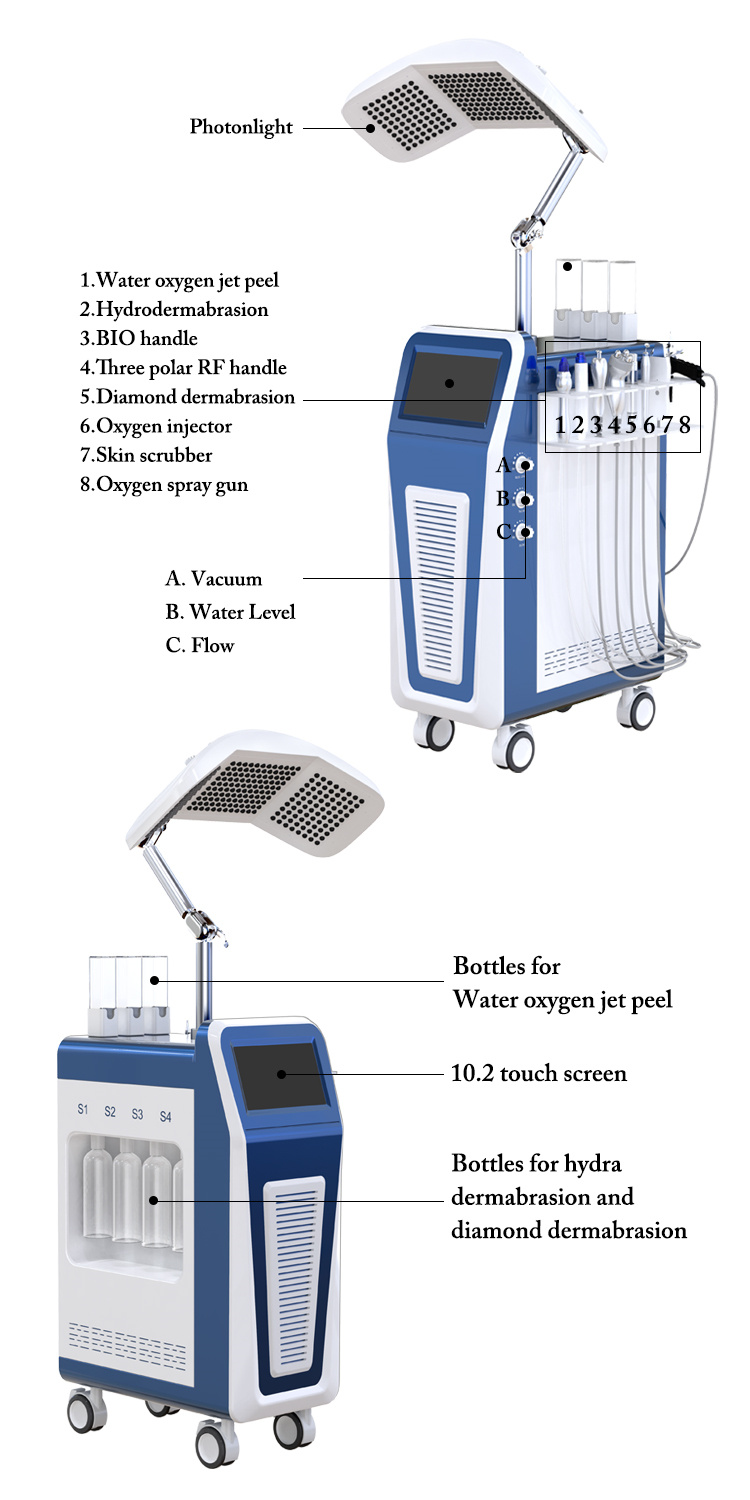 Photonlight

1.Water oxygen jet peel
2.Hydrodermabrasion
3.BIO handle
4.Three polar RF handle
5.Diamond dermabrasion
6.Oxygen injector
7.Skin scrubber
8.Oxygen spray gun

1 2 3 4 5 6 7 8

A
B
C

A. Vacuum
B. Water Level
C. Flow

Bottles for Water oxygen jet peel

10.2 touch screen

S1 S2 S3 S4

Bottles for hydra dermabrasion and diamond dermabrasion