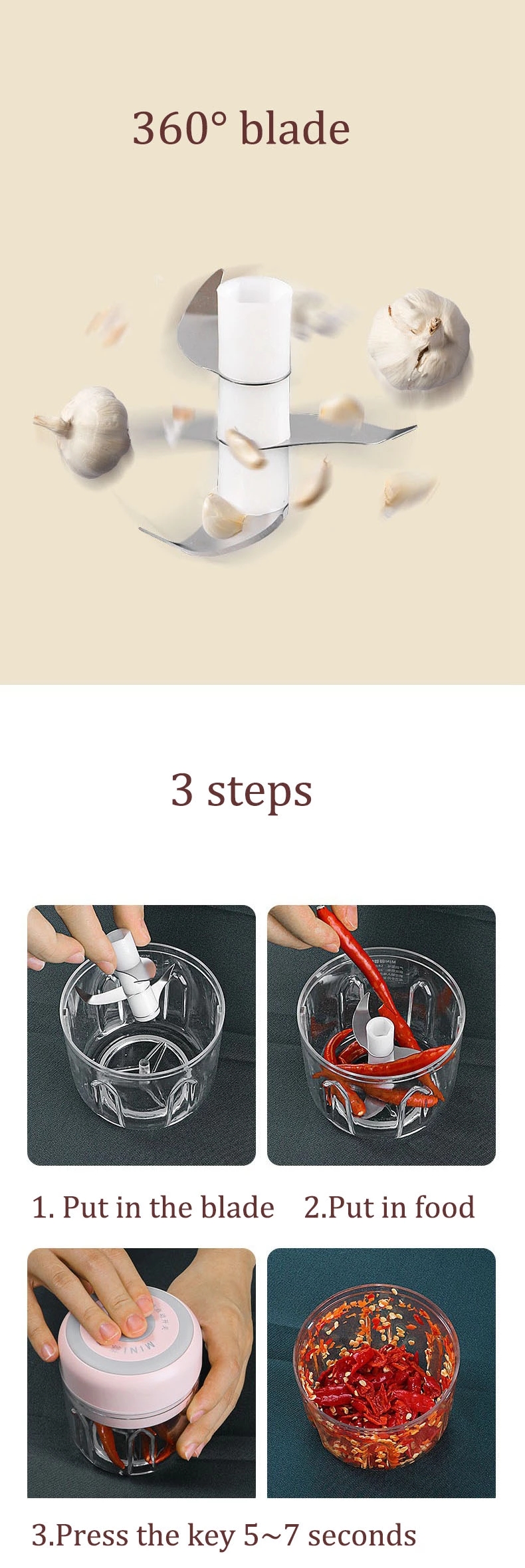 360° blade

3 steps

1. Put in the blade

2.Put in food

MINI

3.Press the key 5~7 seconds