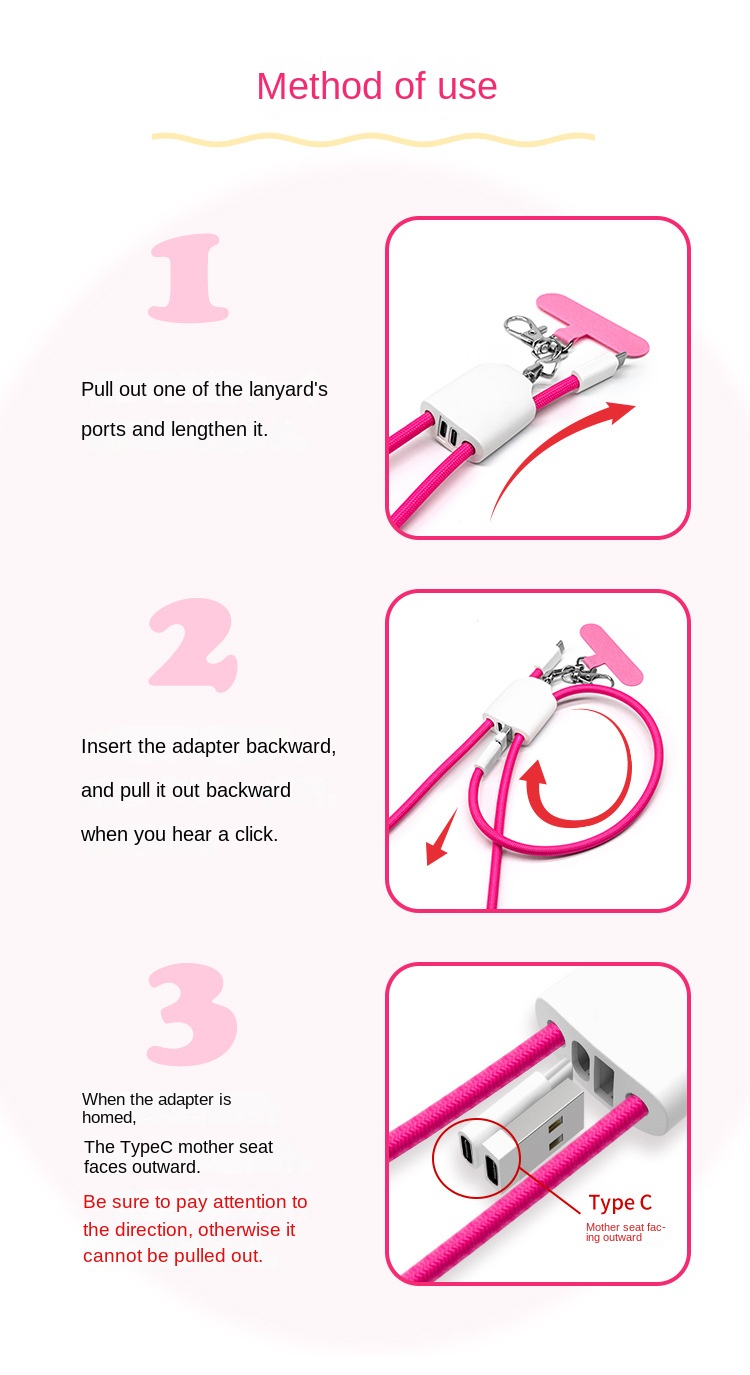 Method of use

1

Pull out one of the lanyard's ports and lengthen it.

2

Insert the adapter backward, and pull it out backward when you hear a click.

3

When the adapter is homed,

The TypeC mother seat faces outward.

Be sure to pay attention to the direction, otherwise it cannot be pulled out.

Type C

Mother seat facing outward