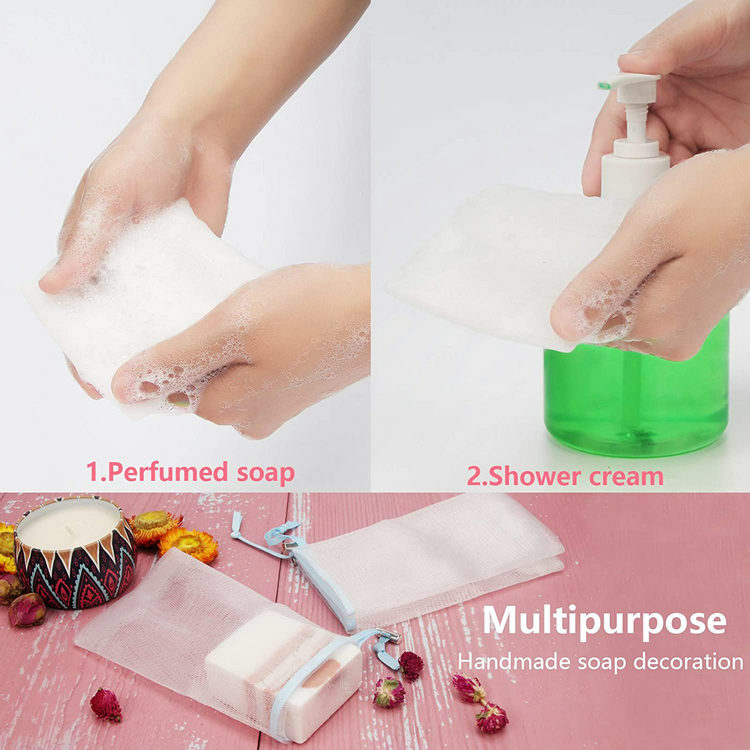 1.Perfumed soap

2.Shower cream

Multipurpose

Handmade soap decoration