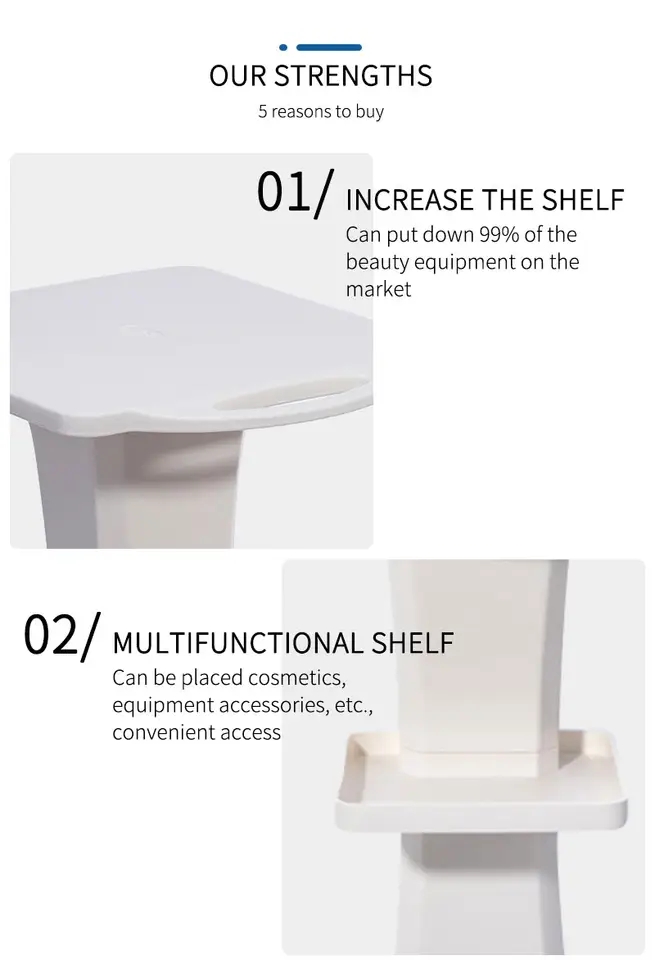 OUR STRENGTHS

5 reasons to buy

01/ INCREASE THE SHELF

Can put down 99% of the beauty equipment on the market

02/ MULTIFUNCTIONAL SHELF

Can be placed cosmetics, equipment accessories, etc., convenient access