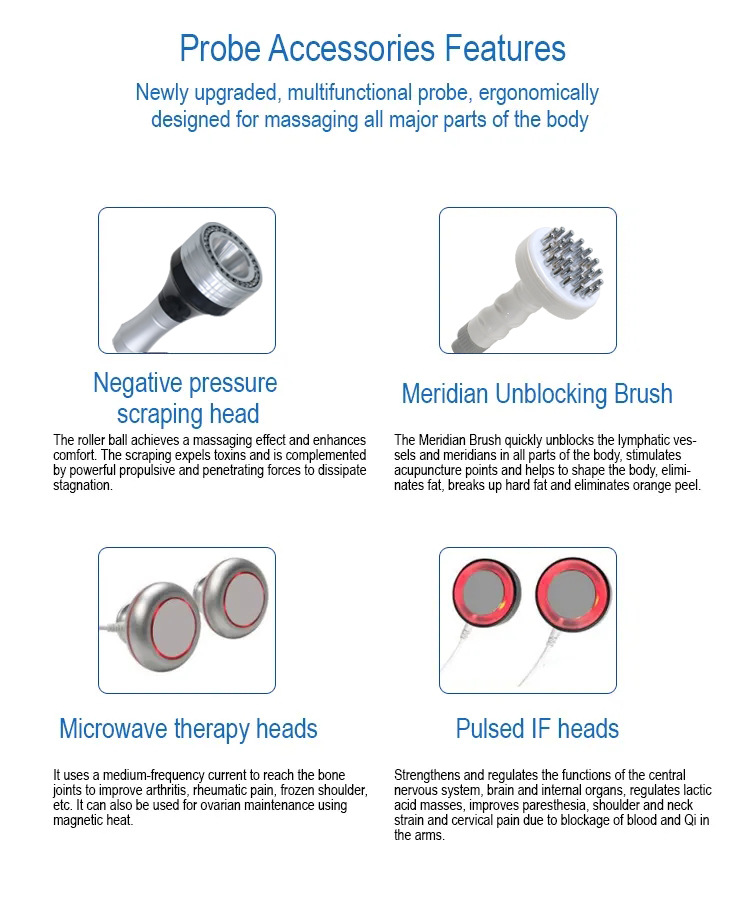 Probe Accessories Features

Newly upgraded, multifunctional probe, ergonomically designed for massaging all major parts of the body

Negative pressure scraping head

The roller ball achieves a massaging effect and enhances comfort. The scraping expels toxins and is complemented by powerful propulsive and penetrating forces to dissipate stagnation.

Meridian Unblocking Brush

The Meridian Brush quickly unblocks the lymphatic vessels and meridians in all parts of the body, stimulates acupuncture points and helps to shape the body, eliminates fat, breaks up hard fat and eliminates orange peel.

Microwave therapy heads

It uses a medium-frequency current to reach the bone joints to improve arthritis, rheumatic pain, frozen shoulder, etc. It can also be used for ovarian maintenance using magnetic heat.

Pulsed IF heads

Strengthens and regulates the functions of the central nervous system, brain and internal organs, regulates lactic acid masses, improves paresthesia, shoulder and neck strain and cervical pain due to blockage of blood and Qi in the arms.