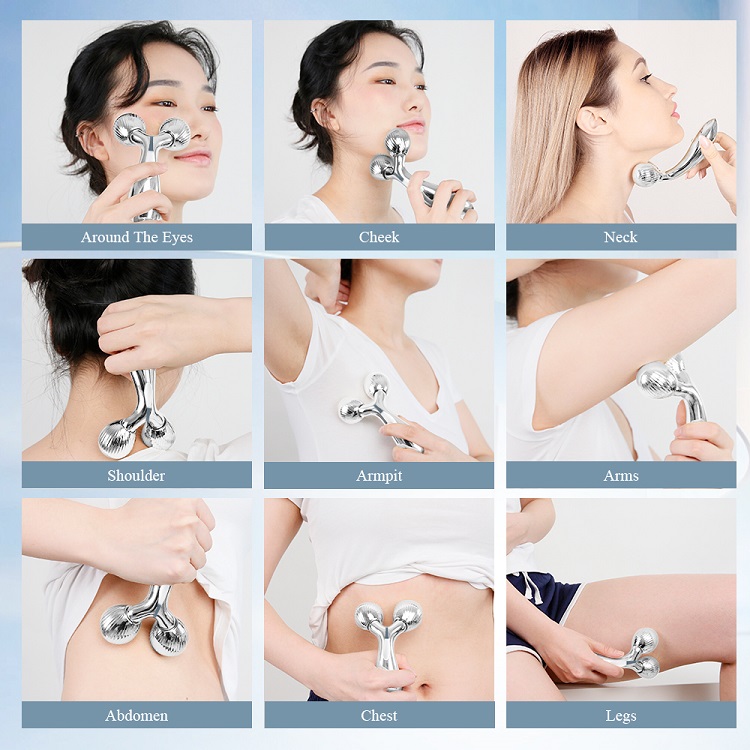 Around The Eyes

Cheek

Neck

Shoulder

Armpit

Arms

Abdomen

Chest

Legs