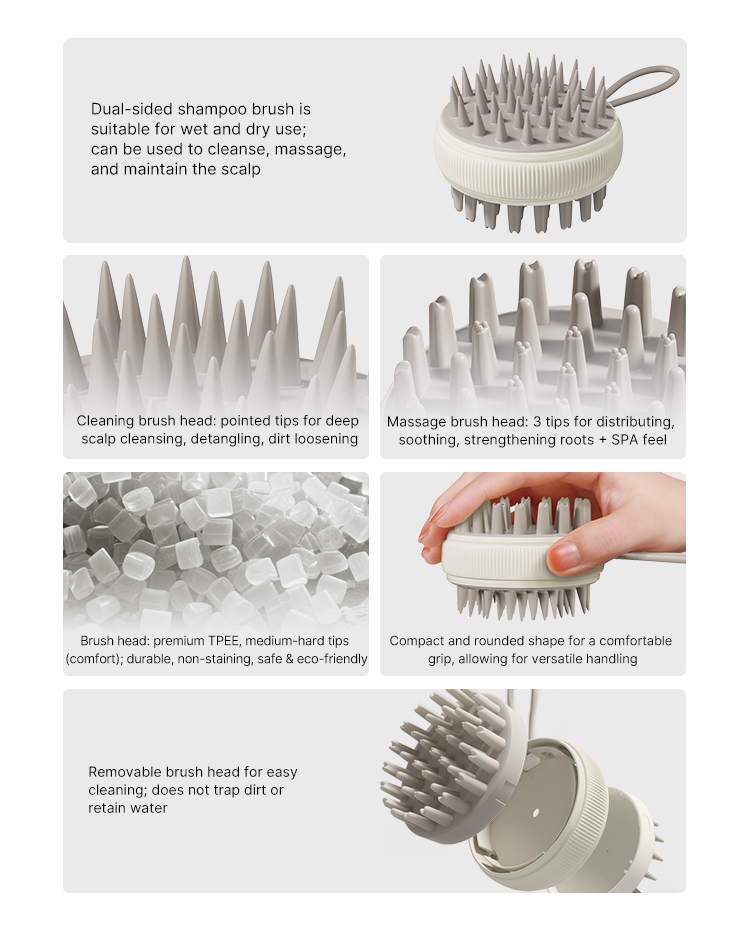 Dual-sided shampoo brush is suitable for wet and dry use; can be used to cleanse, massage, and maintain the scalp

Cleaning brush head: pointed tips for deep scalp cleansing, detangling, dirt loosening

Massage brush head: 3 tips for distributing, soothing, strengthening roots + SPA feel

Brush head: premium TPEE, medium-hard tips (comfort); durable, non-staining, safe & eco-friendly

Compact and rounded shape for a comfortable grip, allowing for versatile handling

Removable brush head for easy cleaning; does not trap dirt or retain water