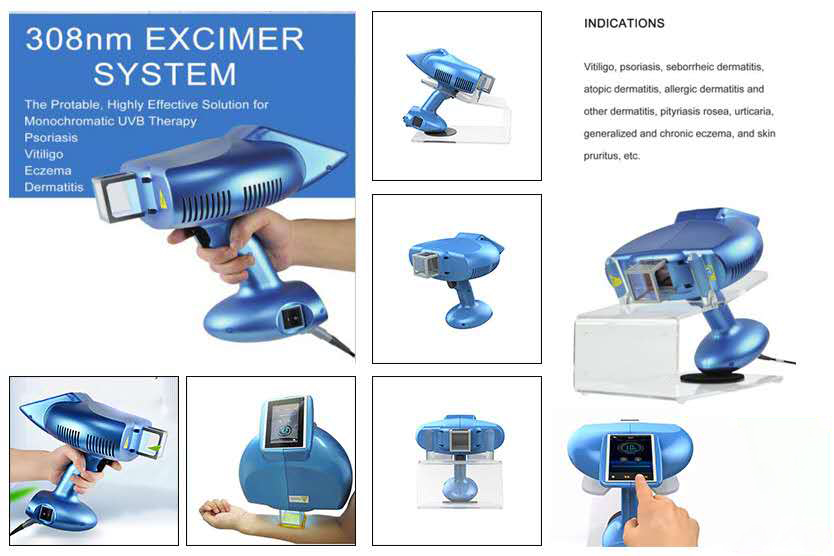 308nm EXCIMER SYSTEM

The Protable, Highly Effective Solution for Monochromatic UVB Therapy
Psoriasis
Vitiligo
Eczema
Dermatitis

INDICATIONS

Vitiligo, psoriasis, seborrheic dermatitis, atopic dermatitis, allergic dermatitis and other dermatitis, pityriasis rosea, urticaria, generalized and chronic eczema, and skin pruritus, etc.