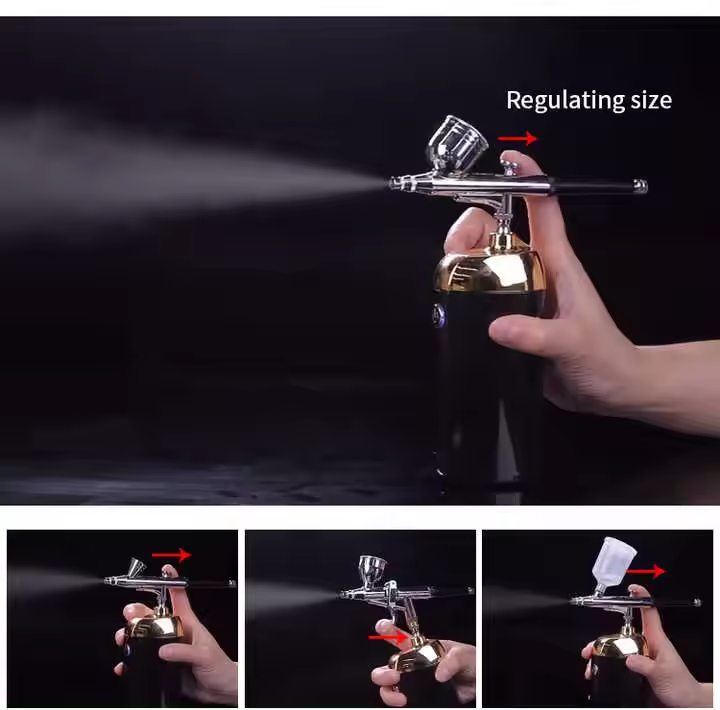 Regulating size