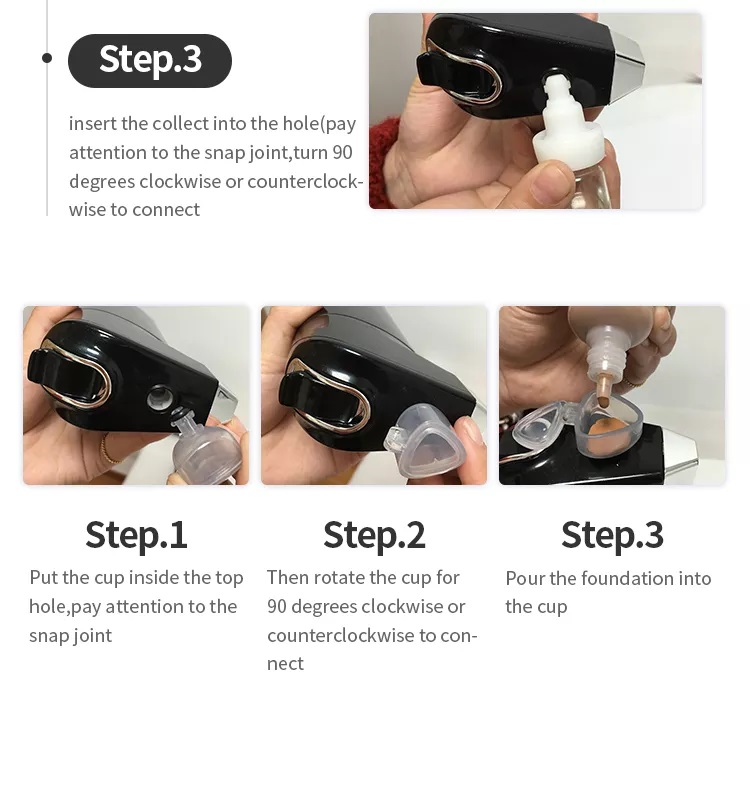 Step.3

insert the collect into the hole(pay attention to the snap joint,turn 90 degrees clockwise or counterclockwise to connect

Step.1

Put the cup inside the top hole,pay attention to the snap joint

Step.2

Then rotate the cup for 90 degrees clockwise or counterclockwise to connect

Step.3

Pour the foundation into the cup