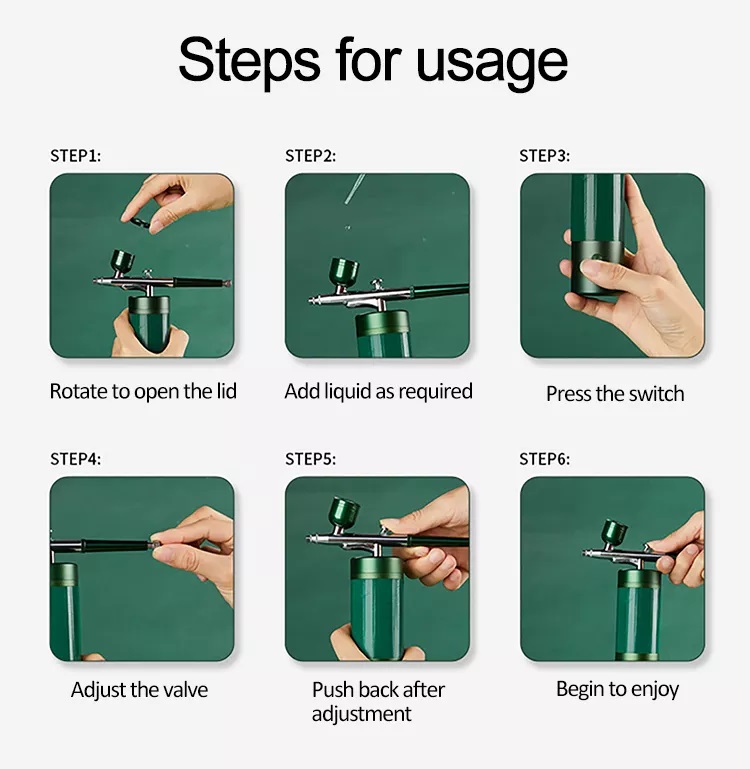 Steps for usage

STEP1:

Rotate to open the lid

STEP2:

Add liquid as required

STEP3:

Press the switch

STEP4:

Adjust the valve

STEP5:

Push back after adjustment

STEP6:

Begin to enjoy