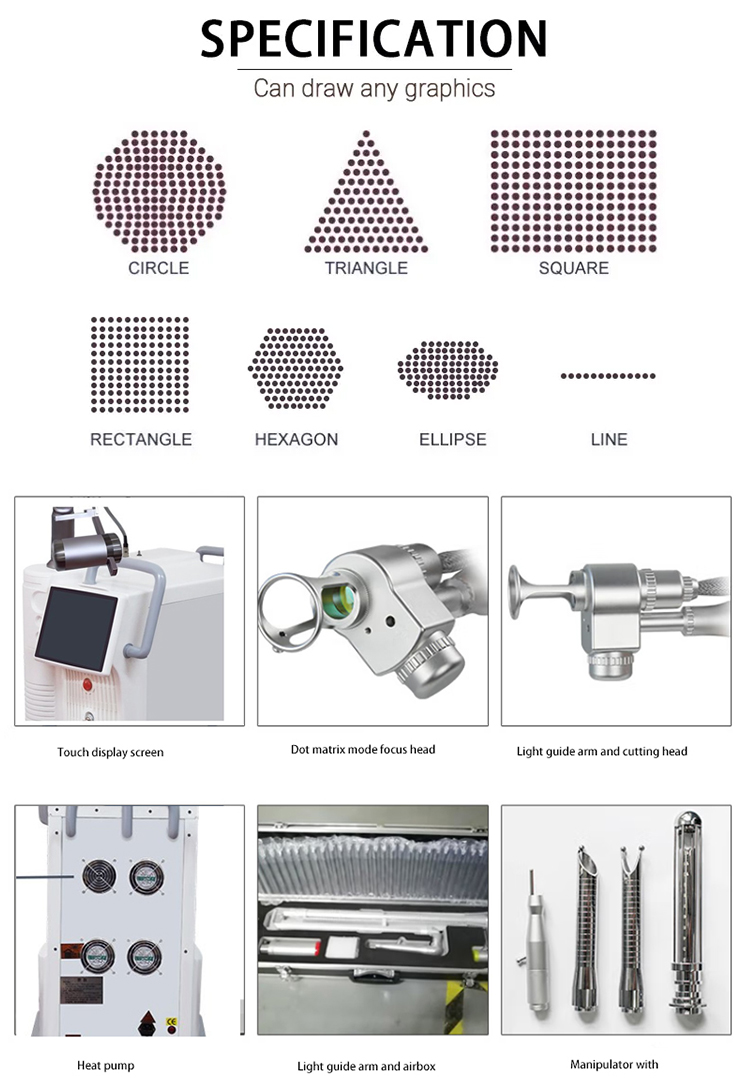 SPECIFICATION

Can draw any graphics

CIRCLE

TRIANGLE

SQUARE

RECTANGLE

HEXAGON

ELLIPSE

LINE

Touch display screen

Dot matrix mode focus head

Light guide arm and cutting head

Heat pump

Light guide arm and airbox

Manipulator with