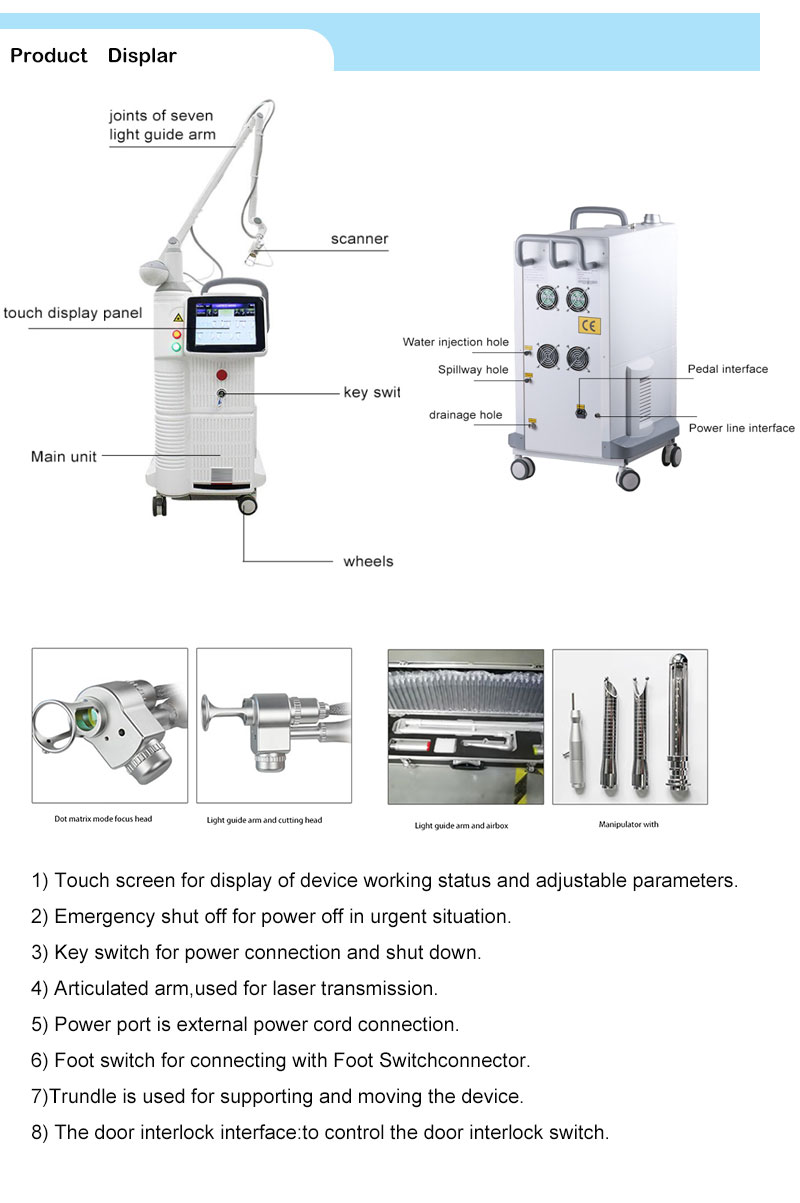 Product Displar

joints of seven light guide arm

scanner

touch display panel

key swit

Main unit

wheels

Water injection hole

Spillway hole

drainage hole

CE

Pedal interface

Power line interface

Dot matrix mode focus head

Light guide arm and cutting head

Light guide arm and airbox

Manipulator with

1) Touch screen for display of device working status and adjustable parameters.

2) Emergency shut off for power off in urgent situation.

3) Key switch for power connection and shut down.

4) Articulated arm,used for laser transmission.

5) Power port is external power cord connection.

6) Foot switch for connecting with Foot Switchconnector.

7)Trundle is used for supporting and moving the device.

8) The door interlock interface:to control the door interlock switch.