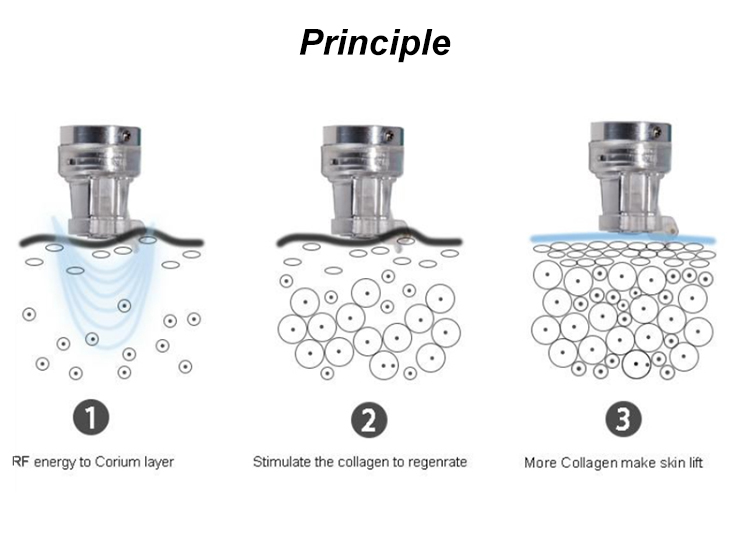 Principle

1

RF energy to Corium layer

2

Stimulate the collagen to regenrate

3

More Collagen make skin lift