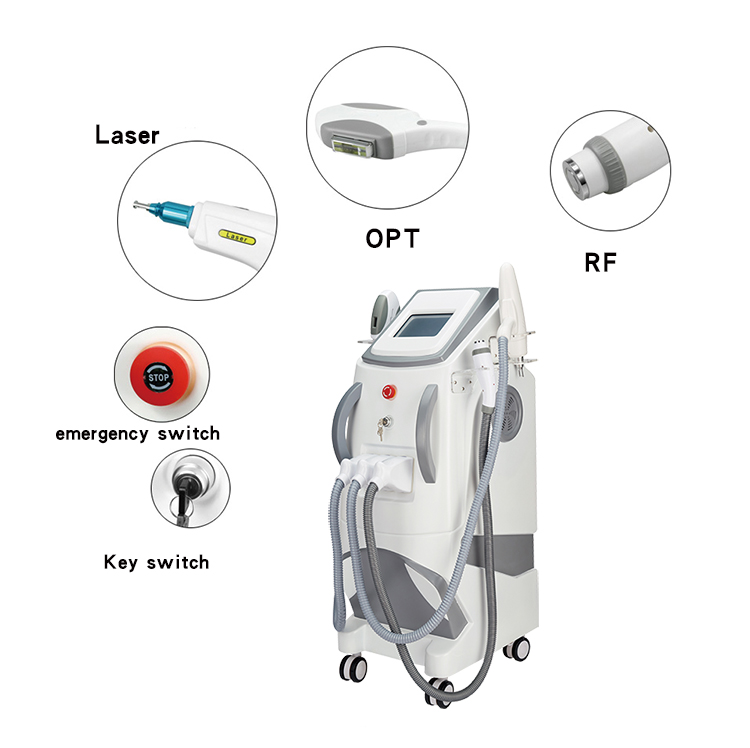 Laser

Laser

OPT

RF

STOP

emergency switch

Key switch