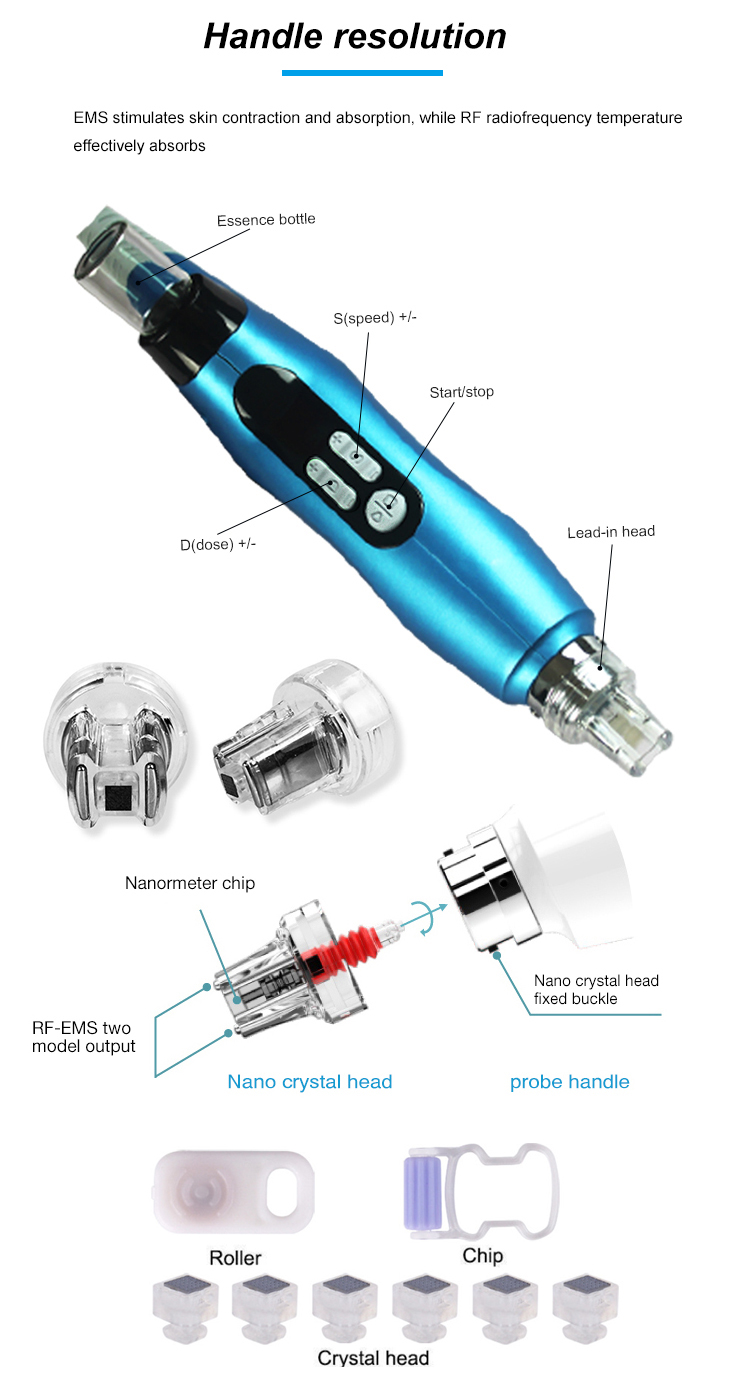 Handle resolution

EMS stimulates skin contraction and absorption, while RF radiofrequency temperature effectively absorbs

Essence bottle

S(speed) +/-

Start/stop

D(dose) +/-

Lead-in head

Nanormeter chip

RF-EMS two model output

Nano crystal head fixed buckle

Nano crystal head

probe handle

Roller

Chip

Crystal head