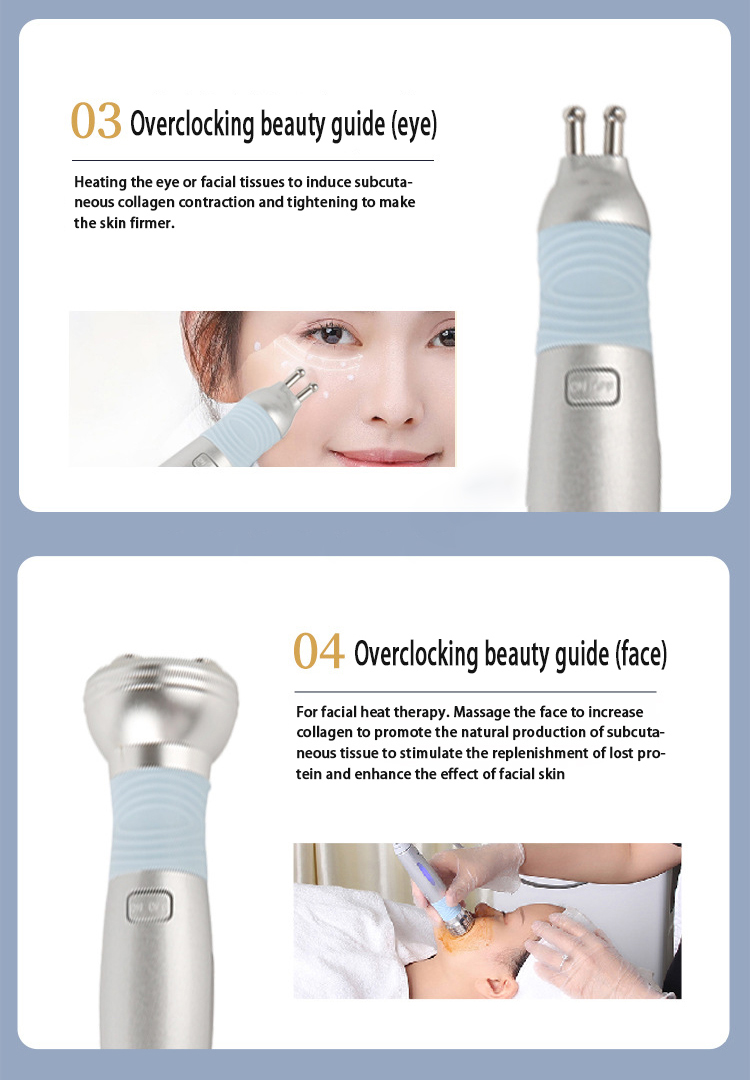 03 Overclocking beauty guide (eye)

Heating the eye or facial tissues to induce subcutaneous collagen contraction and tightening to make the skin firmer.

04 Overclocking beauty guide (face)

For facial heat therapy. Massage the face to increase collagen to promote the natural production of subcutaneous tissue to stimulate the replenishment of lost protein and enhance the effect of facial skin