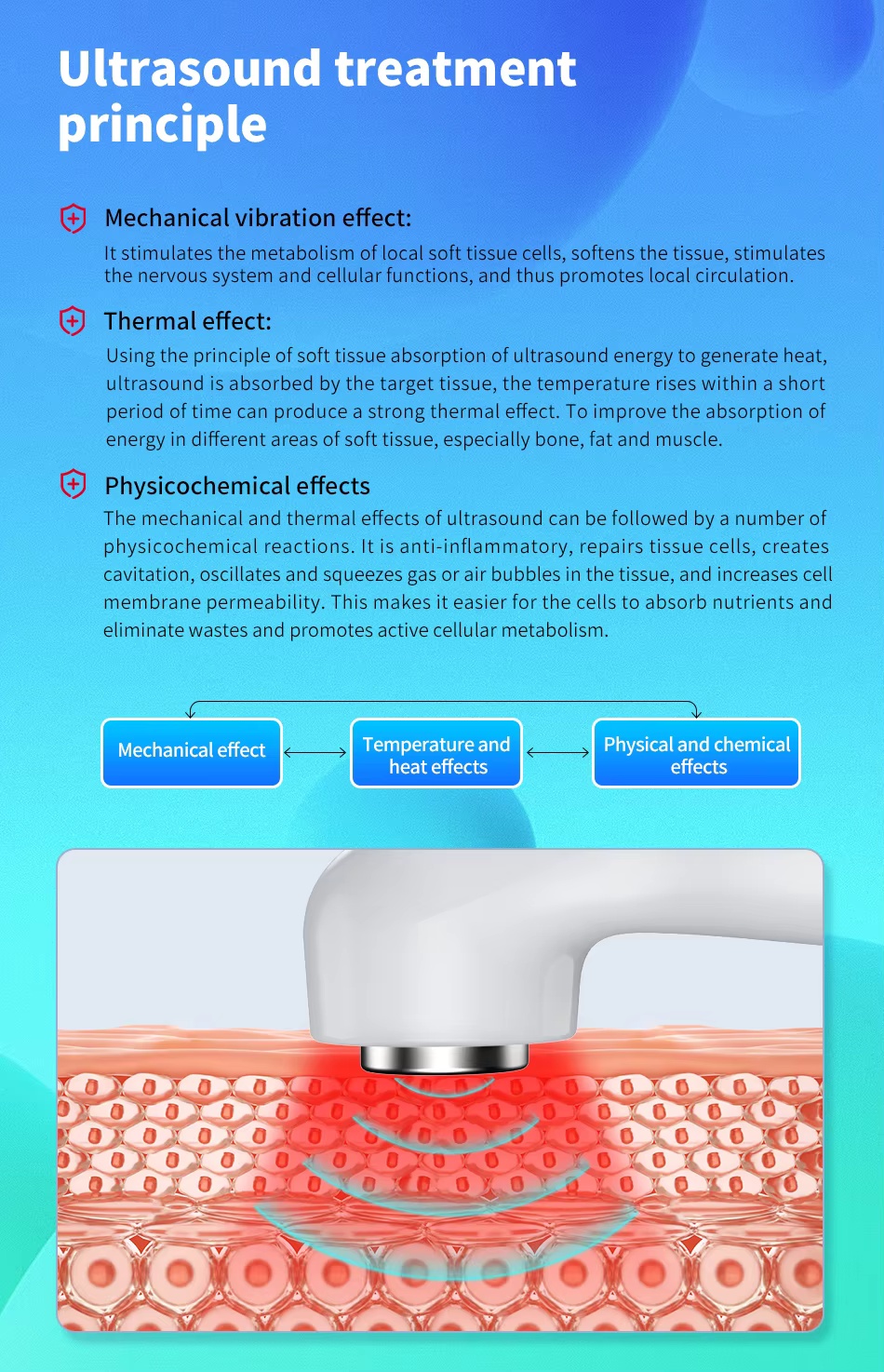 Ultrasound treatment principle

Mechanical vibration effect:

It stimulates the metabolism of local soft tissue cells, softens the tissue, stimulates the nervous system and cellular functions, and thus promotes local circulation.

Thermal effect:

Using the principle of soft tissue absorption of ultrasound energy to generate heat, ultrasound is absorbed by the target tissue, the temperature rises within a short period of time can produce a strong thermal effect. To improve the absorption of energy in different areas of soft tissue, especially bone, fat and muscle.

Physicochemical effects

The mechanical and thermal effects of ultrasound can be followed by a number of physicochemical reactions. It is anti-inflammatory, repairs tissue cells, creates cavitation, oscillates and squeezes gas or air bubbles in the tissue, and increases cell membrane permeability. This makes it easier for the cells to absorb nutrients and eliminate wastes and promotes active cellular metabolism.

Mechanical effect

Temperature and heat effects

Physical and chemical effects