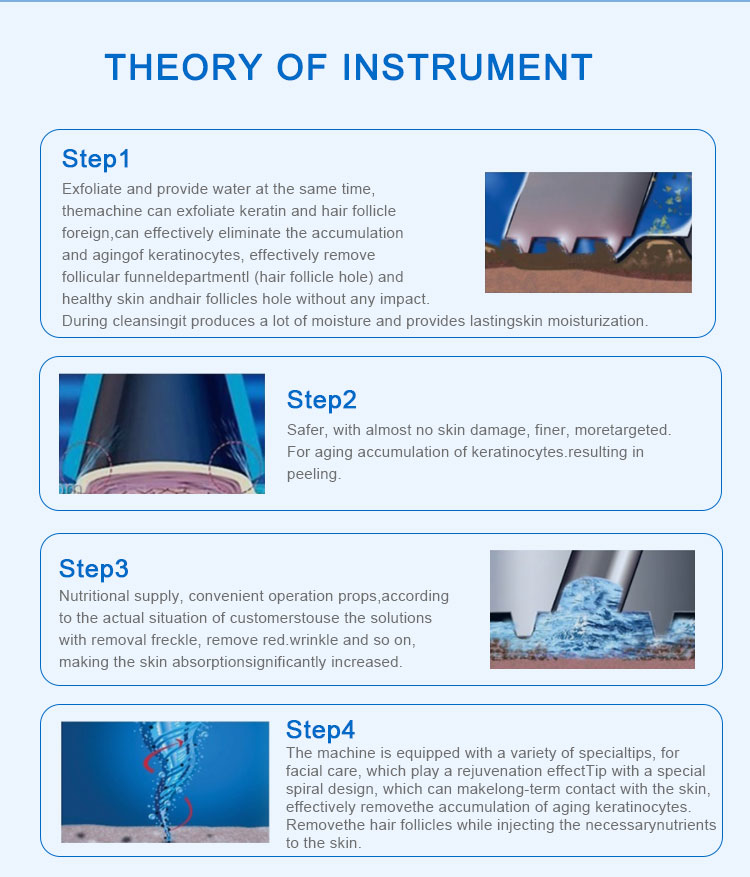 THEORY OF INSTRUMENT

Step1

Exfoliate and provide water at the same time, themachine can exfoliate keratin and hair follicle foreign,can effectively eliminate the accumulation and agingof keratinocytes, effectively remove follicular funneldepartmentl (hair follicle hole) and healthy skin andhair follicles hole without any impact. During cleansingit produces a lot of moisture and provides lastingskin moisturization.

Step2

Safer, with almost no skin damage, finer, moretargeted. For aging accumulation of keratinocytes.resulting in peeling.

Step3

Nutritional supply, convenient operation props,according to the actual situation of customerstouse the solutions with removal freckle, remove red.wrinkle and so on, making the skin absorptionsignificantly increased.

Step4

The machine is equipped with a variety of specialtips, for facial care, which play a rejuvenation effectTip with a special spiral design, which can makelong-term contact with the skin, effectively removethe accumulation of aging keratinocytes. Removethe hair follicles while injecting the necessarynutrients to the skin.