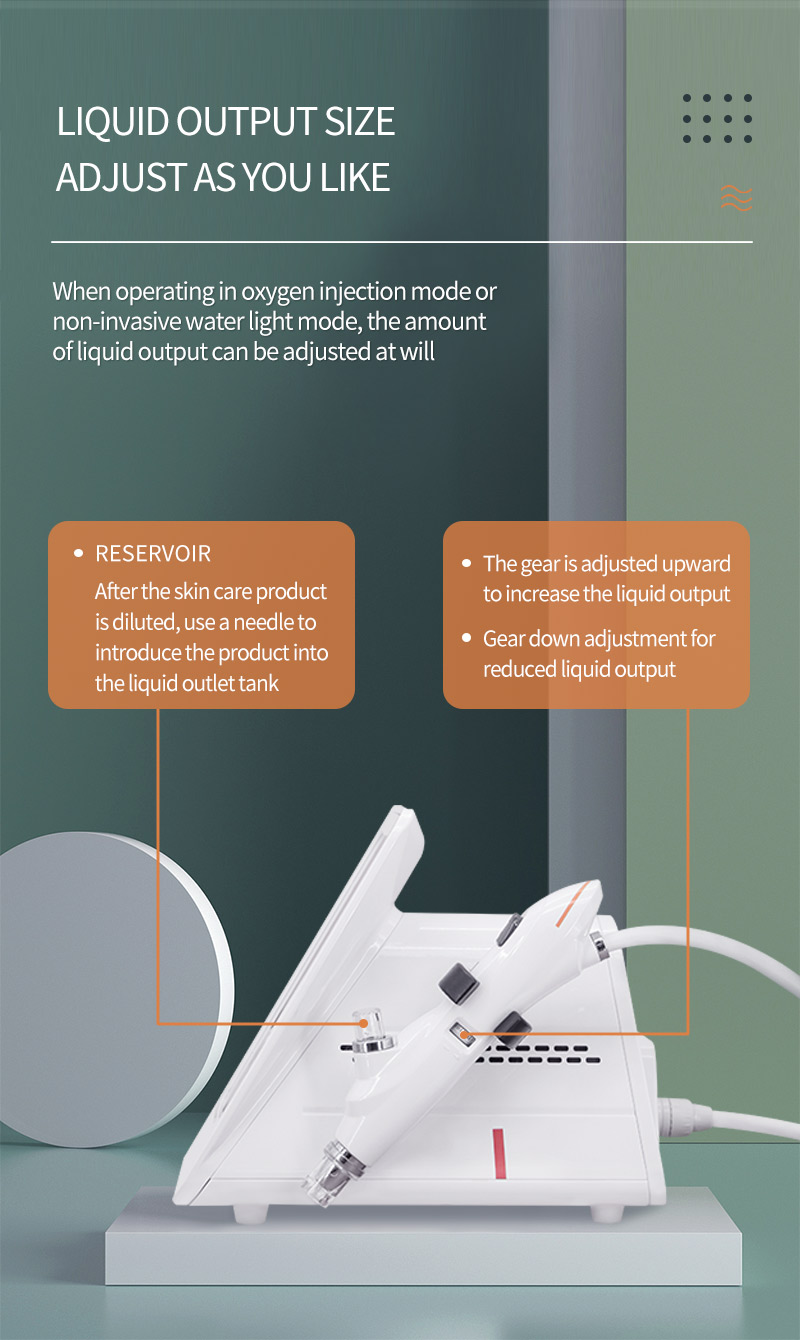 LIQUID OUTPUT SIZE
ADJUST AS YOU LIKE

When operating in oxygen injection mode or non-invasive water light mode, the amount of liquid output can be adjusted at will

• RESERVOIR
After the skin care product is diluted, use a needle to introduce the product into the liquid outlet tank

• The gear is adjusted upward to increase the liquid output
• Gear down adjustment for reduced liquid output