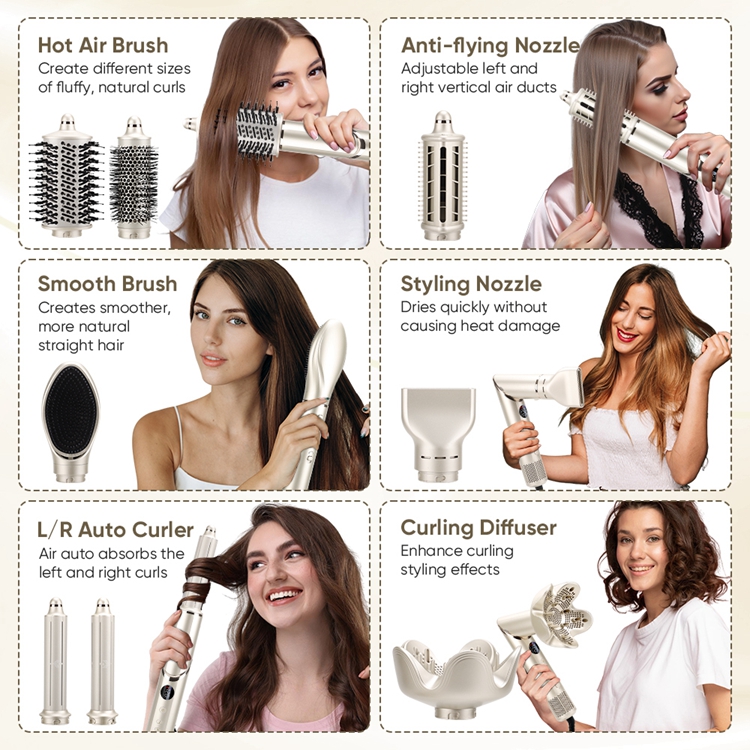 Hot Air Brush
Create different sizes of fluffy, natural curls

Anti-flying Nozzle
Adjustable left and right vertical air ducts

Smooth Brush
Creates smoother, more natural straight hair

Styling Nozzle
Dries quickly without causing heat damage

L/R Auto Curler
Air auto absorbs the left and right curls

Curling Diffuser
Enhance curling styling effects